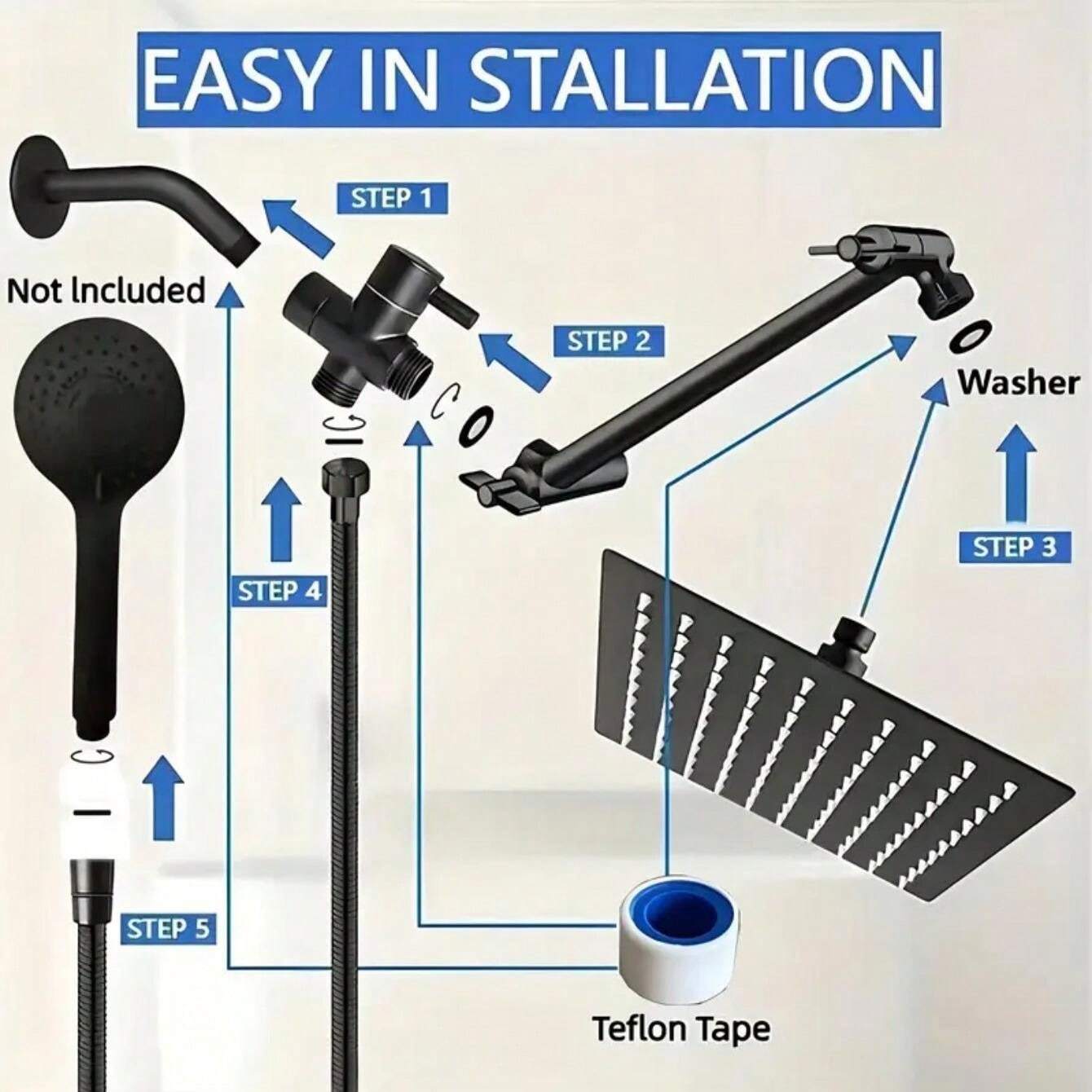 EASY IN STALLATION

STEP 1

Not Included

STEP 2

Washer

STEP 3

STEP 4

STEP 5

Teflon Tape