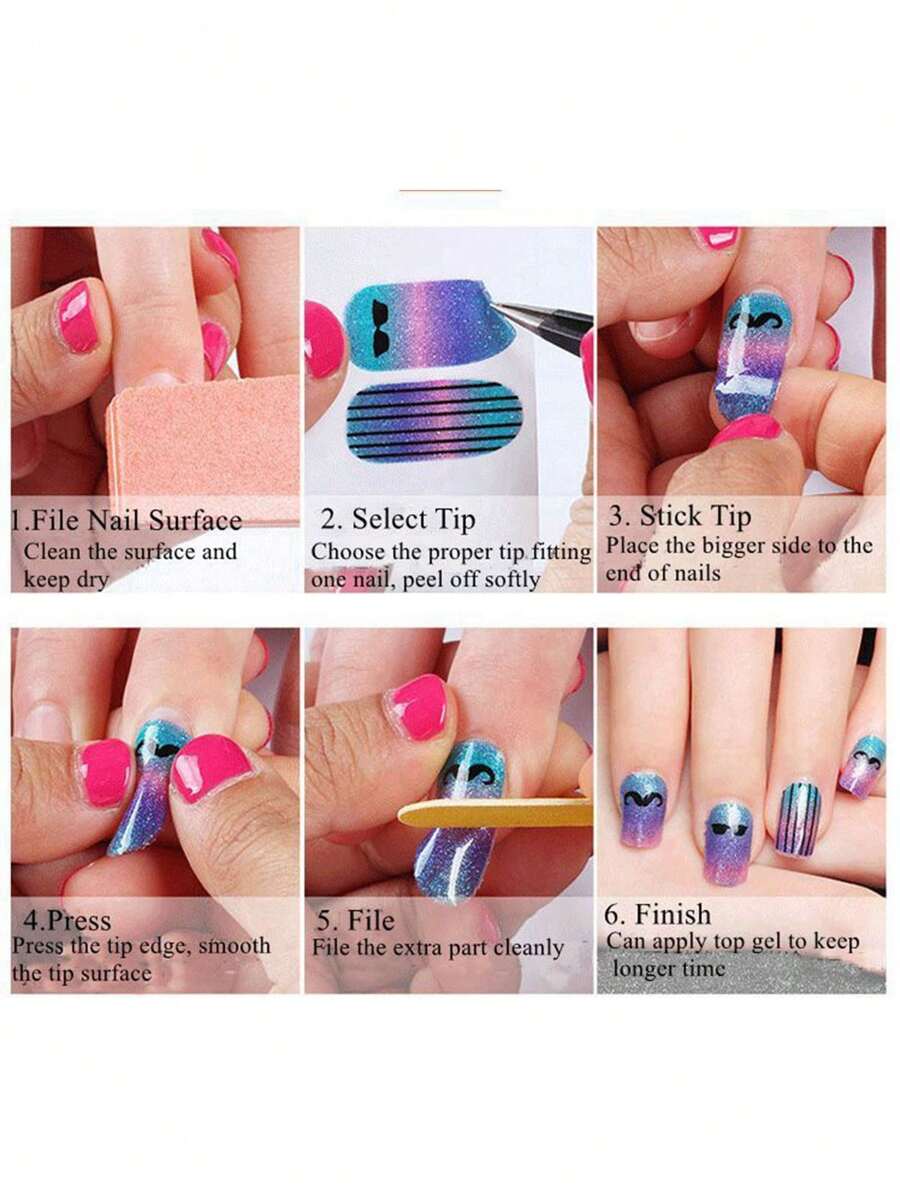 1.File Nail Surface
Clean the surface and keep dry

2. Select Tip
Choose the proper tip fitting one nail, peel off softly

3. Stick Tip
Place the bigger side to the end of nails

4.Press
Press the tip edge, smooth the tip surface

5. File
File the extra part cleanly

6. Finish
Can apply top gel to keep longer time