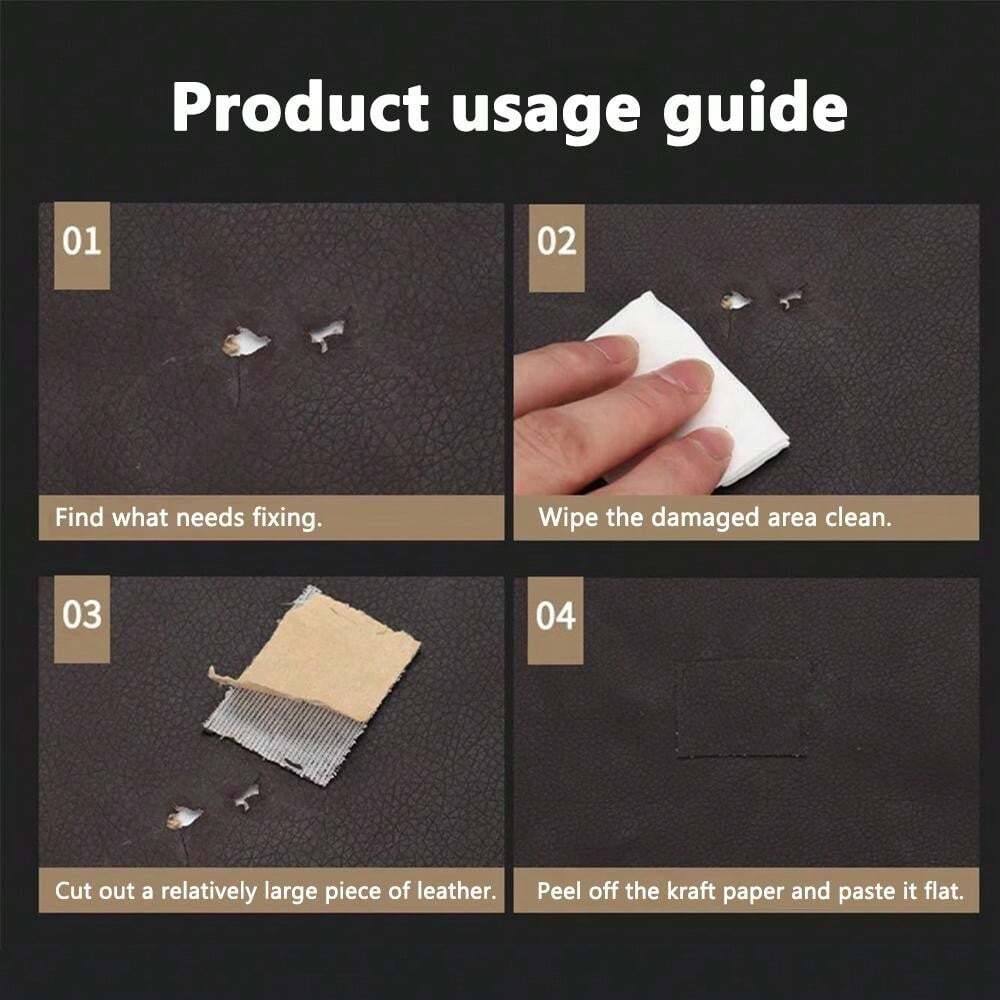 Product usage guide

01

Find what needs fixing.

02

Wipe the damaged area clean.

03

Cut out a relatively large piece of leather.

04

Peel off the kraft paper and paste it flat.