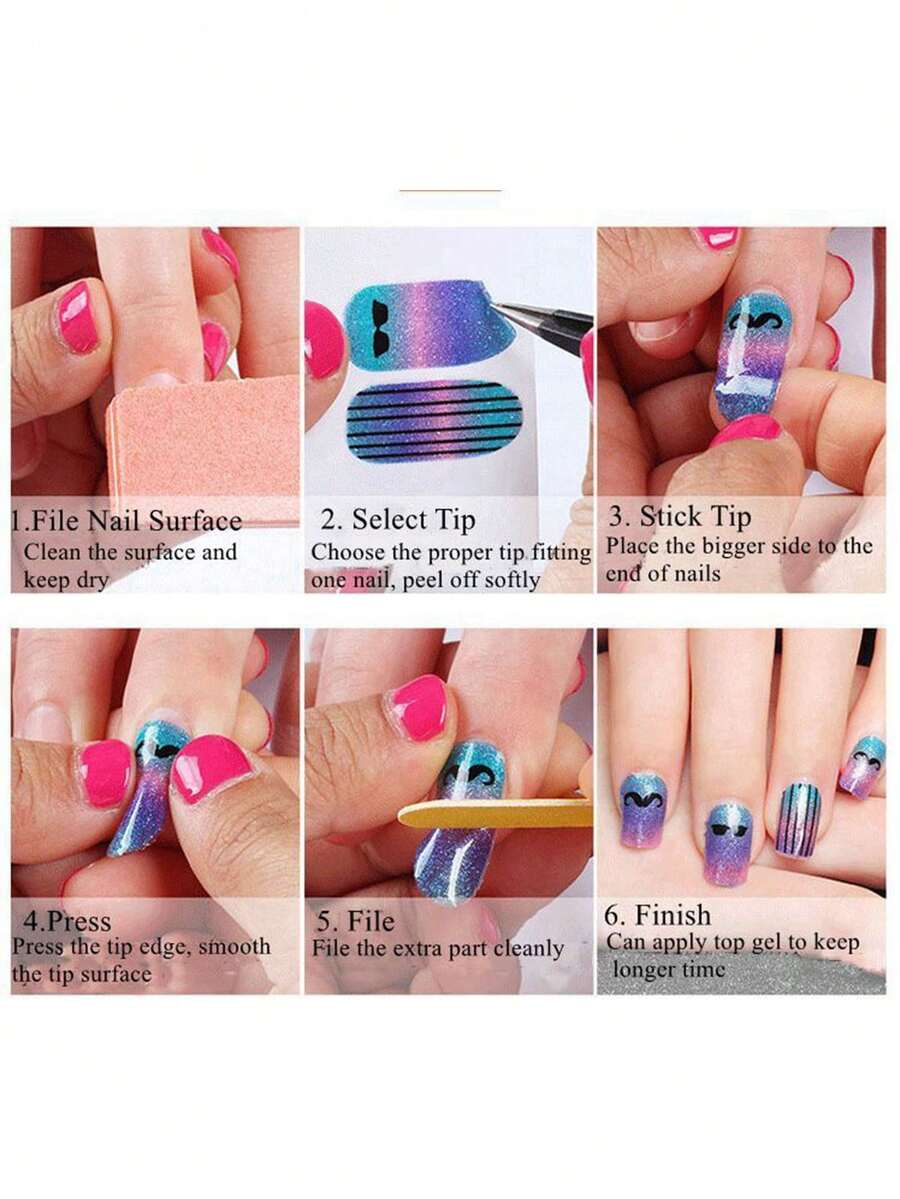 1.File Nail Surface
Clean the surface and keep dry

2. Select Tip
Choose the proper tip fitting one nail, peel off softly

3. Stick Tip
Place the bigger side to the end of nails

4.Press
Press the tip edge, smooth the tip surface

5. File
File the extra part cleanly

6. Finish
Can apply top gel to keep longer time