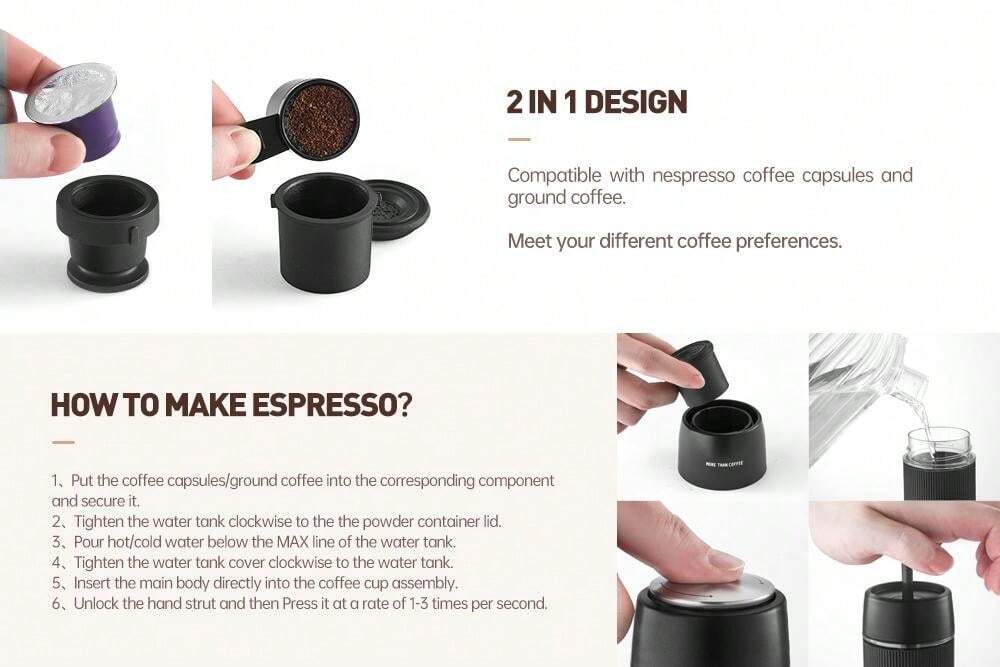 2 IN 1 DESIGN

Compatible with nespresso coffee capsules and ground coffee.

Meet your different coffee preferences.

HOW TO MAKE ESPRESSO?

1、Put the coffee capsules/ground coffee into the corresponding component and secure it.
2、Tighten the water tank clockwise to the the powder container lid.
3、Pour hot/cold water below the MAX line of the water tank.
4、Tighten the water tank cover clockwise to the water tank.
5、Insert the main body directly into the coffee cup assembly.
6、Unlock the hand strut and then Press it at a rate of 1-3 times per second.

MORE THAN COFFEE