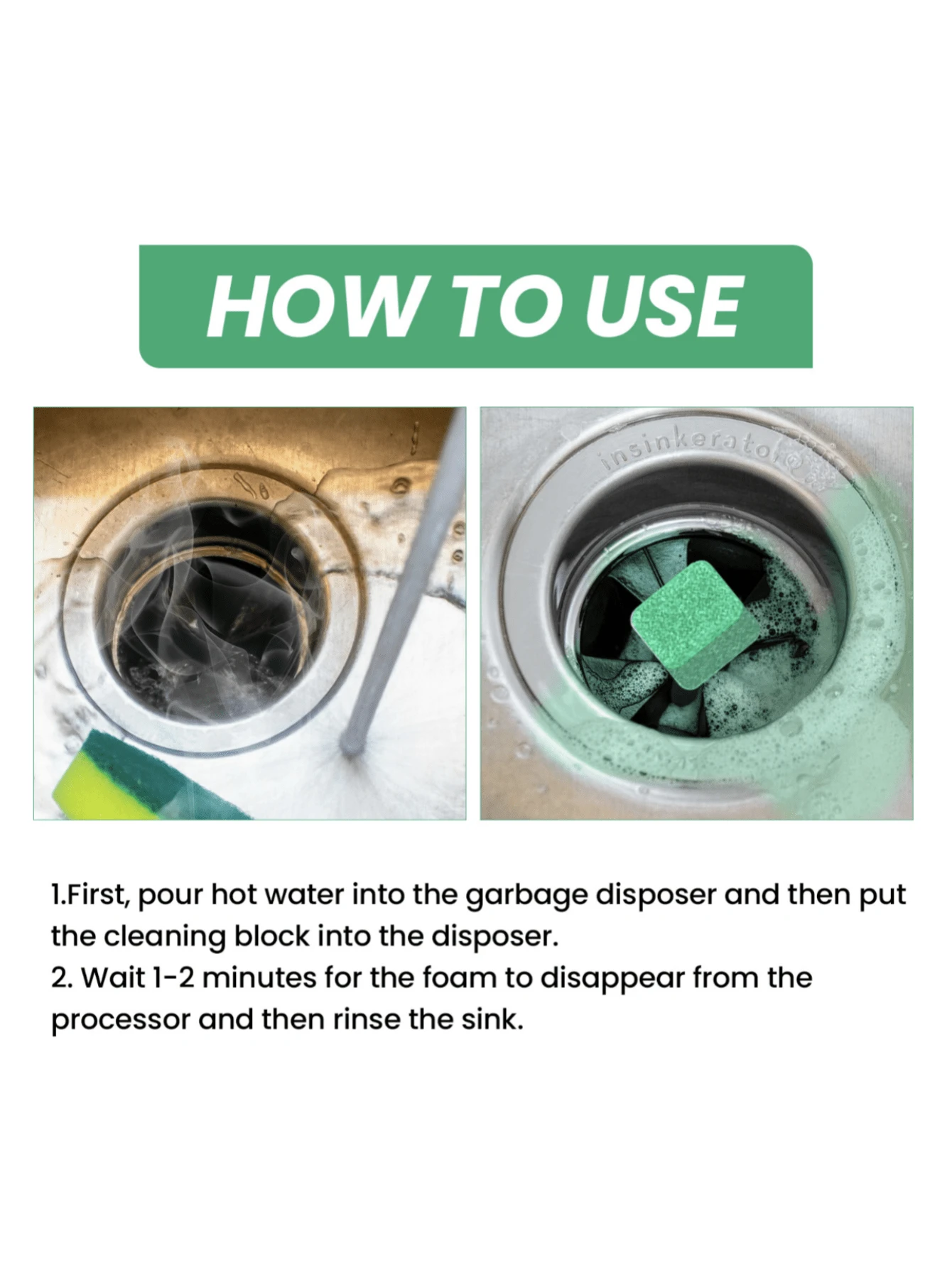 HOW TO USE

insinkerator

1.First, pour hot water into the garbage disposer and then put the cleaning block into the disposer.
2. Wait 1-2 minutes for the foam to disappear from the processor and then rinse the sink.