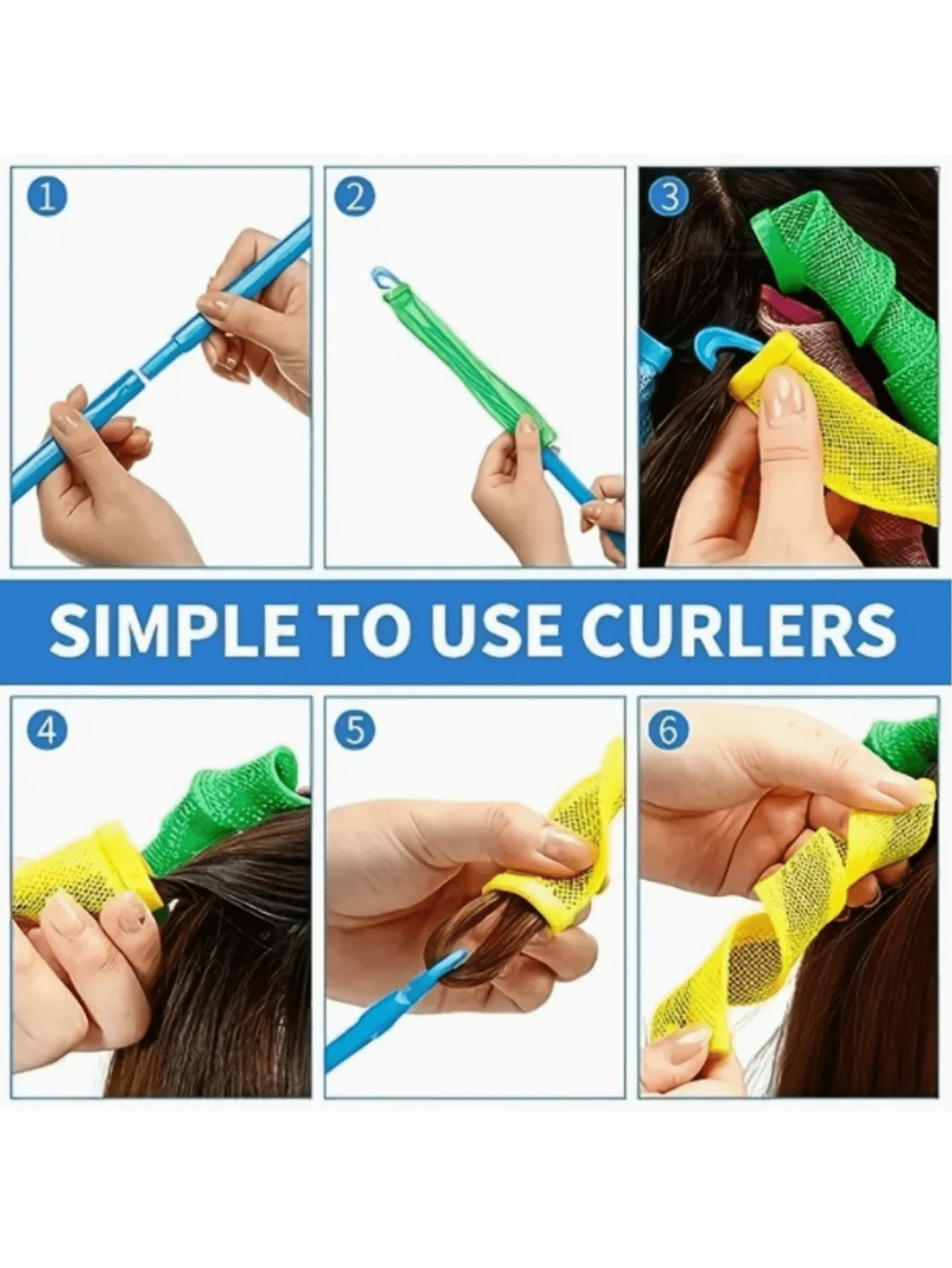 1

2

3

SIMPLE TO USE CURLERS

4

5

6