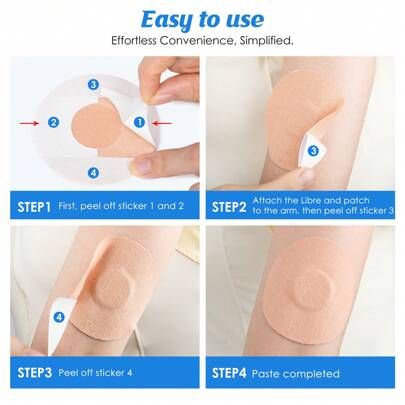 Easy to use
Effortless Convenience, Simplified.

3
2
1
4

STEP1 First, peel off sticker 1 and 2

3

STEP2 Attach the Libre and patch to the arm, then peel off sticker 3

4

STEP3 Peel off sticker 4

STEP4 Paste completed