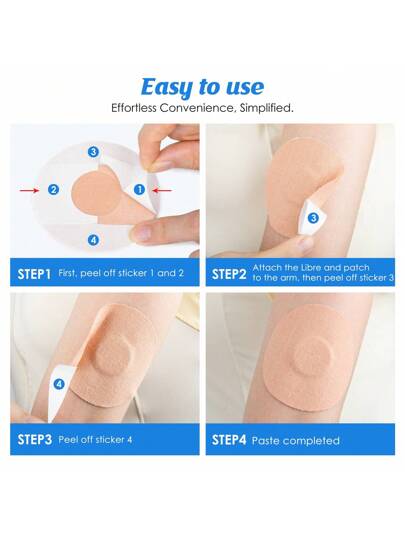 Easy to use
Effortless Convenience, Simplified.

3
2
1
4

STEP1 First, peel off sticker 1 and 2

3

STEP2 Attach the Libre and patch to the arm, then peel off sticker 3

4

STEP3 Peel off sticker 4

STEP4 Paste completed