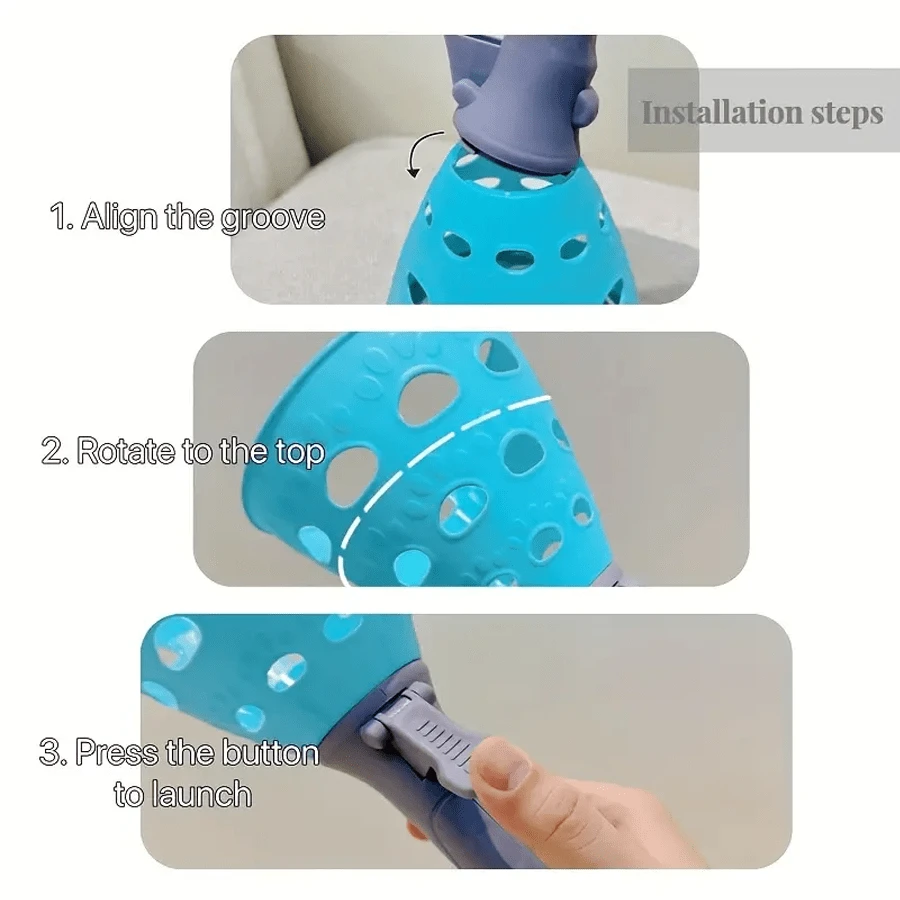 Installation steps

1. Align the groove

2. Rotate to the top

3. Press the button to launch