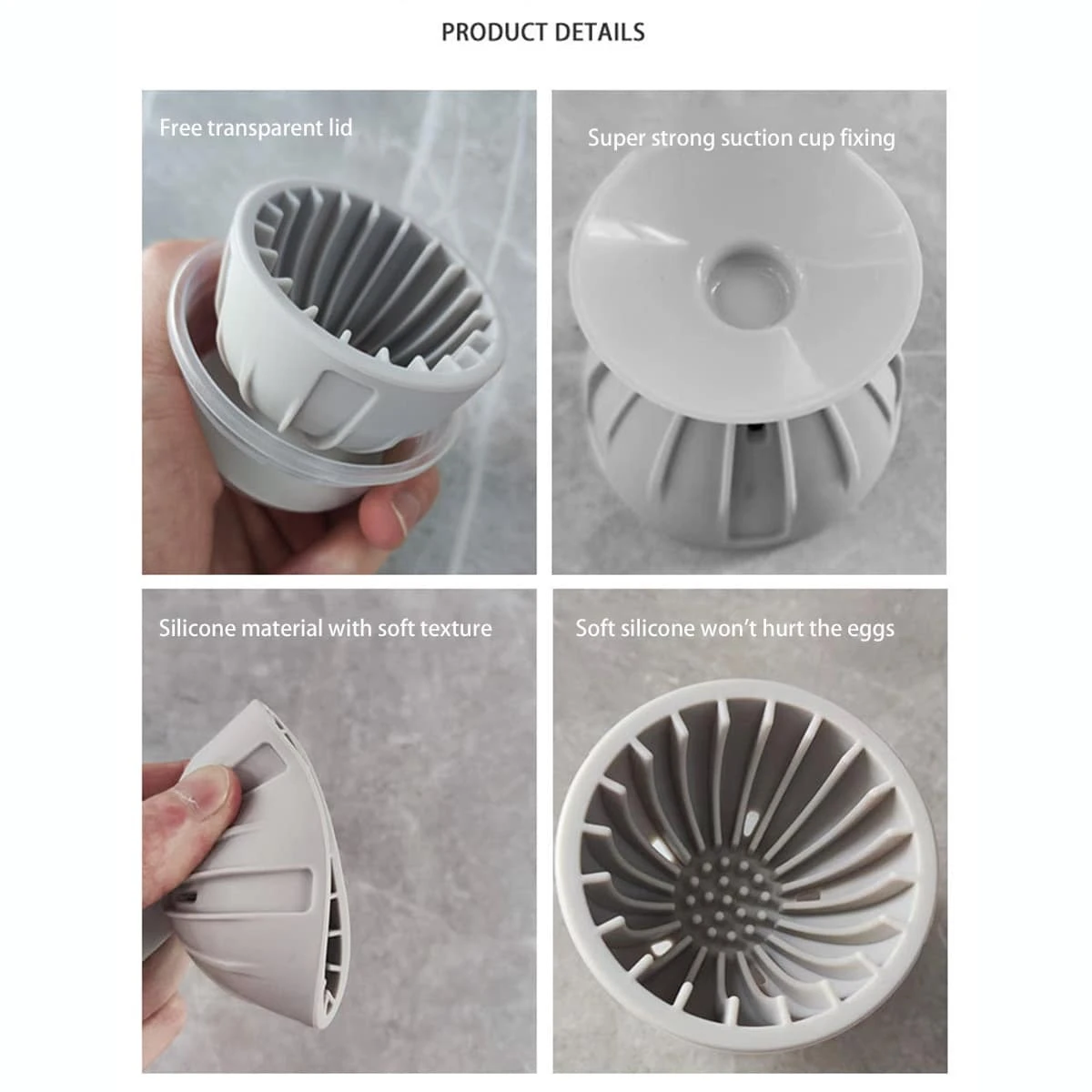 PRODUCT DETAILS

Free transparent lid

Super strong suction cup fixing

Silicone material with soft texture

Soft silicone won't hurt the eggs