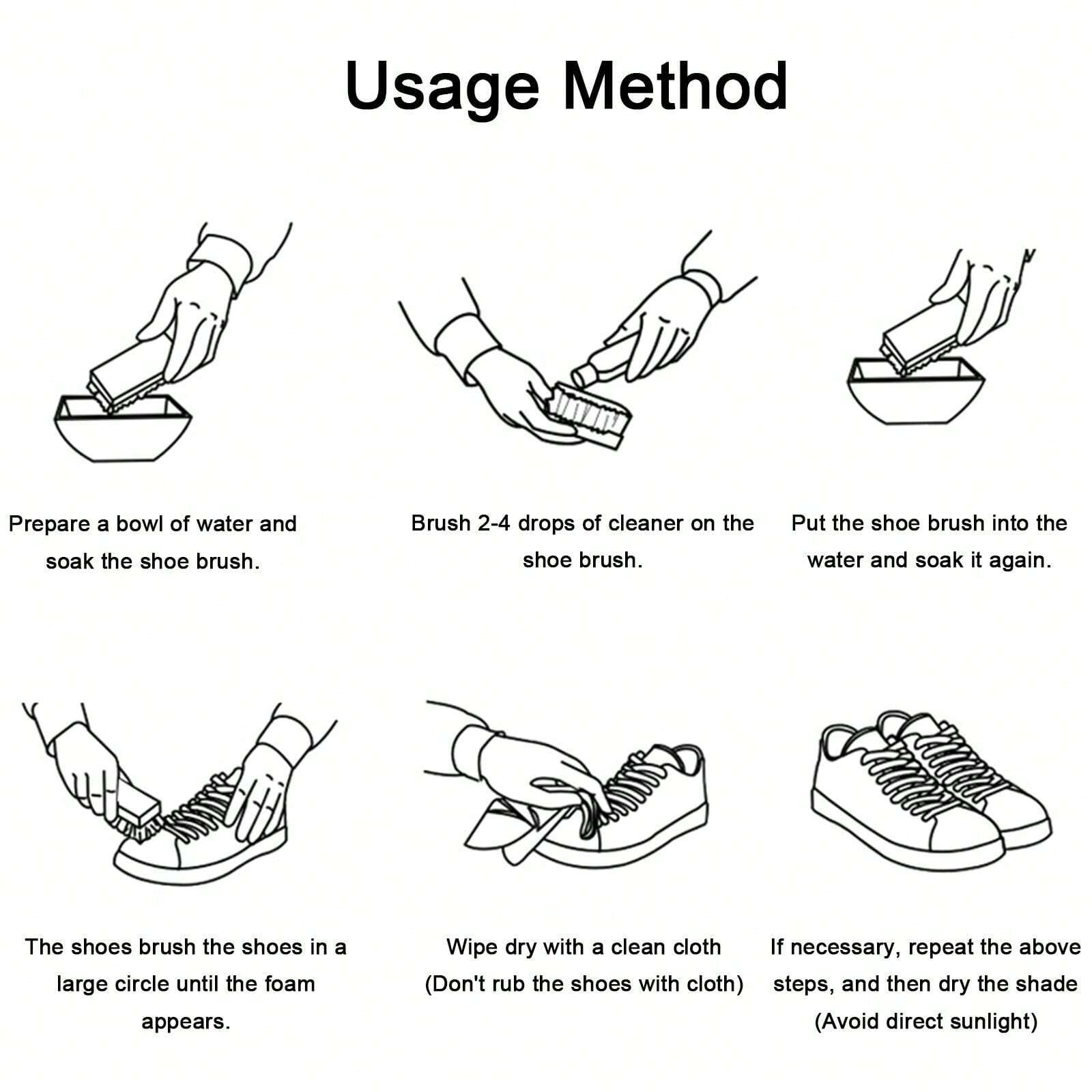 Usage Method

Prepare a bowl of water and soak the shoe brush.

Brush 2-4 drops of cleaner on the shoe brush.

Put the shoe brush into the water and soak it again.

The shoes brush the shoes in a large circle until the foam appears.

Wipe dry with a clean cloth (Don't rub the shoes with cloth)

If necessary, repeat the above steps, and then dry the shade (Avoid direct sunlight)