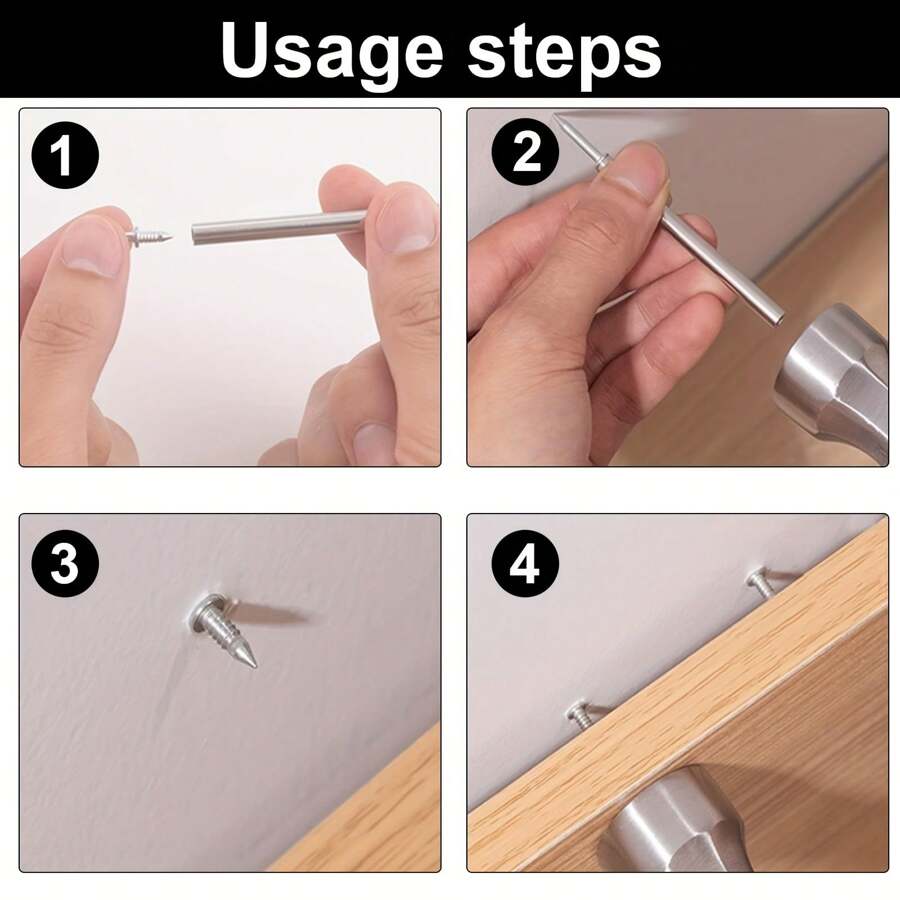 Usage steps

1

2

3

4