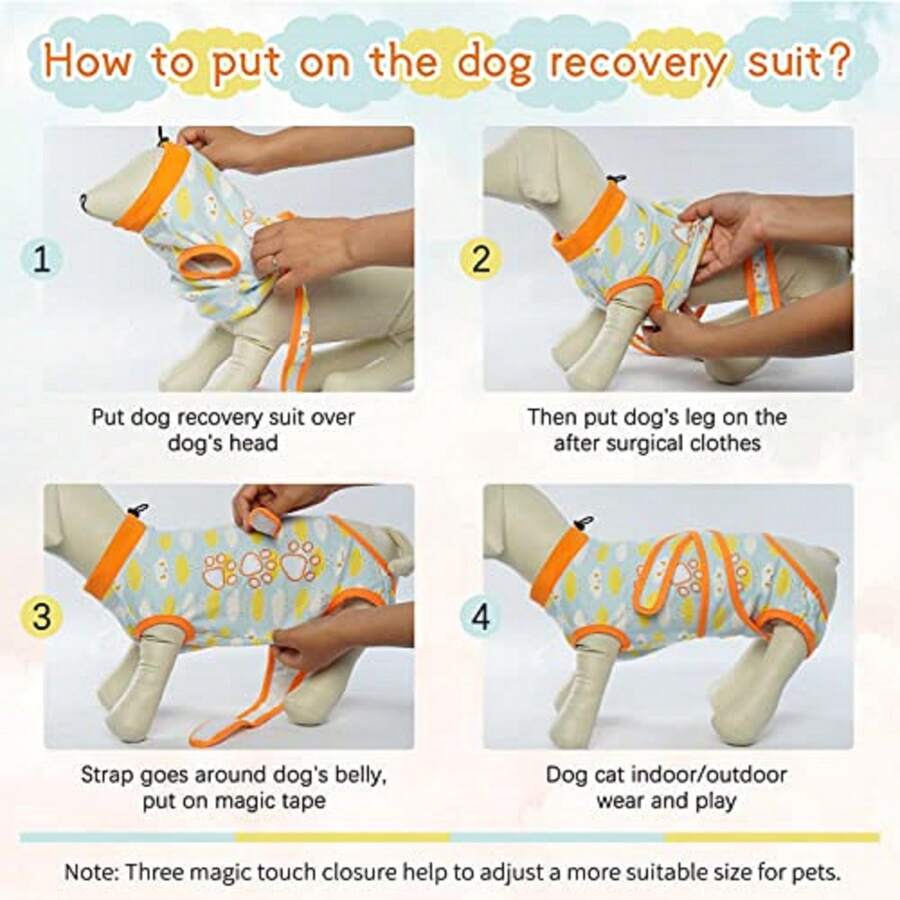 How to put on the dog recovery suit?

1

Put dog recovery suit over dog's head

2

Then put dog's leg on the after surgical clothes

3

Strap goes around dog's belly, put on magic tape

4

Dog cat indoor/outdoor wear and play

Note: Three magic touch closure help to adjust a more suitable size for pets.