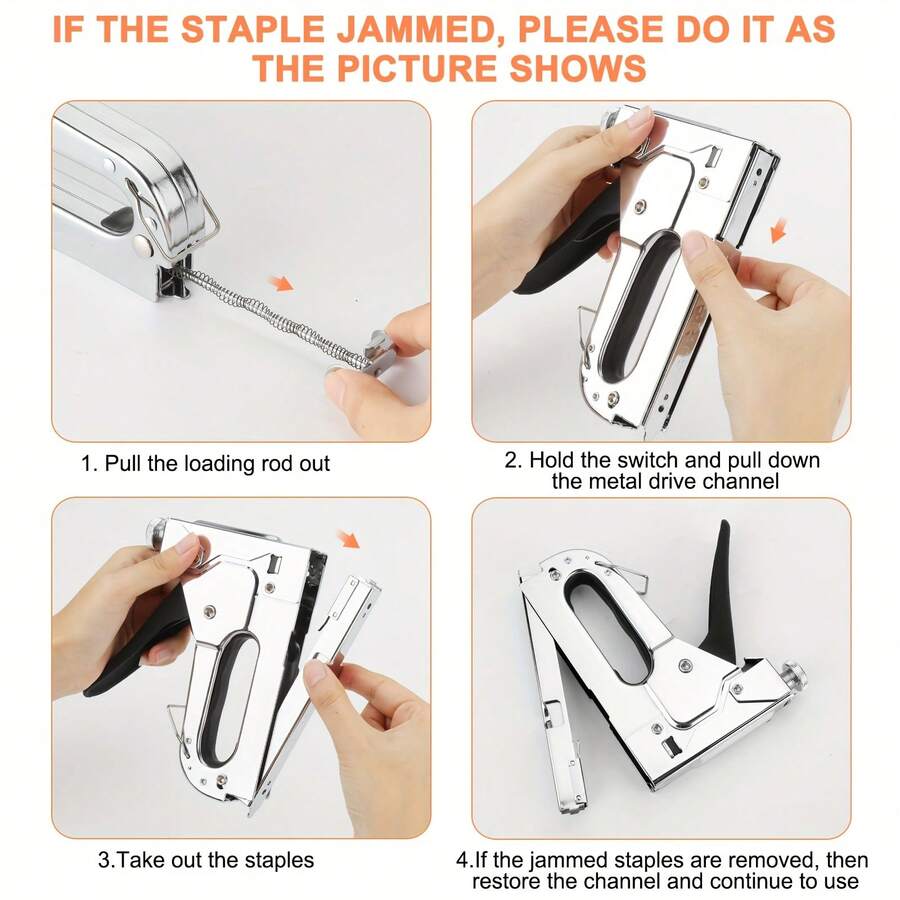 IF THE STAPLE JAMMED, PLEASE DO IT AS THE PICTURE SHOWS

1. Pull the loading rod out

2. Hold the switch and pull down the metal drive channel

3.Take out the staples

4.If the jammed staples are removed, then restore the channel and continue to use