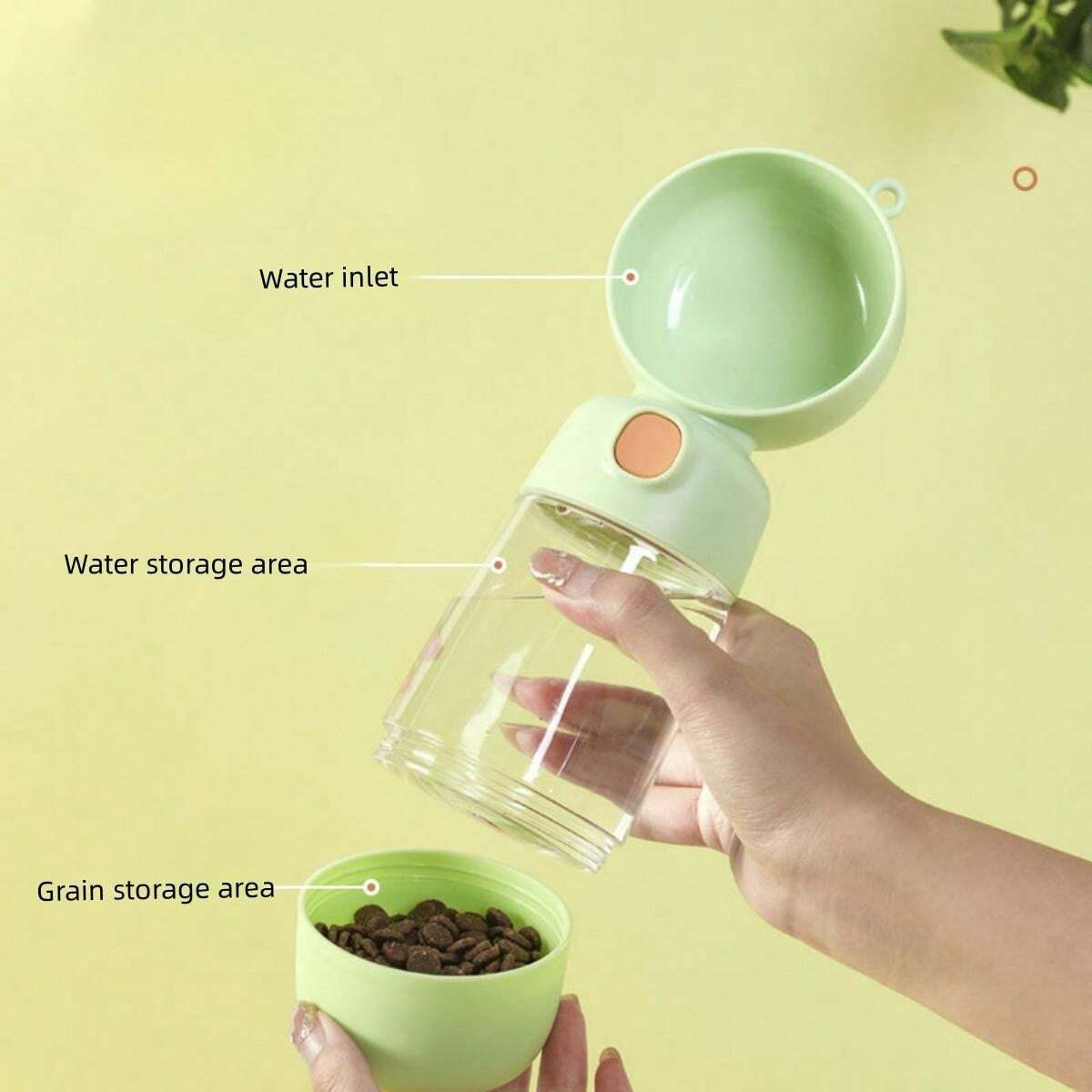 Water inlet

Water storage area

Grain storage area