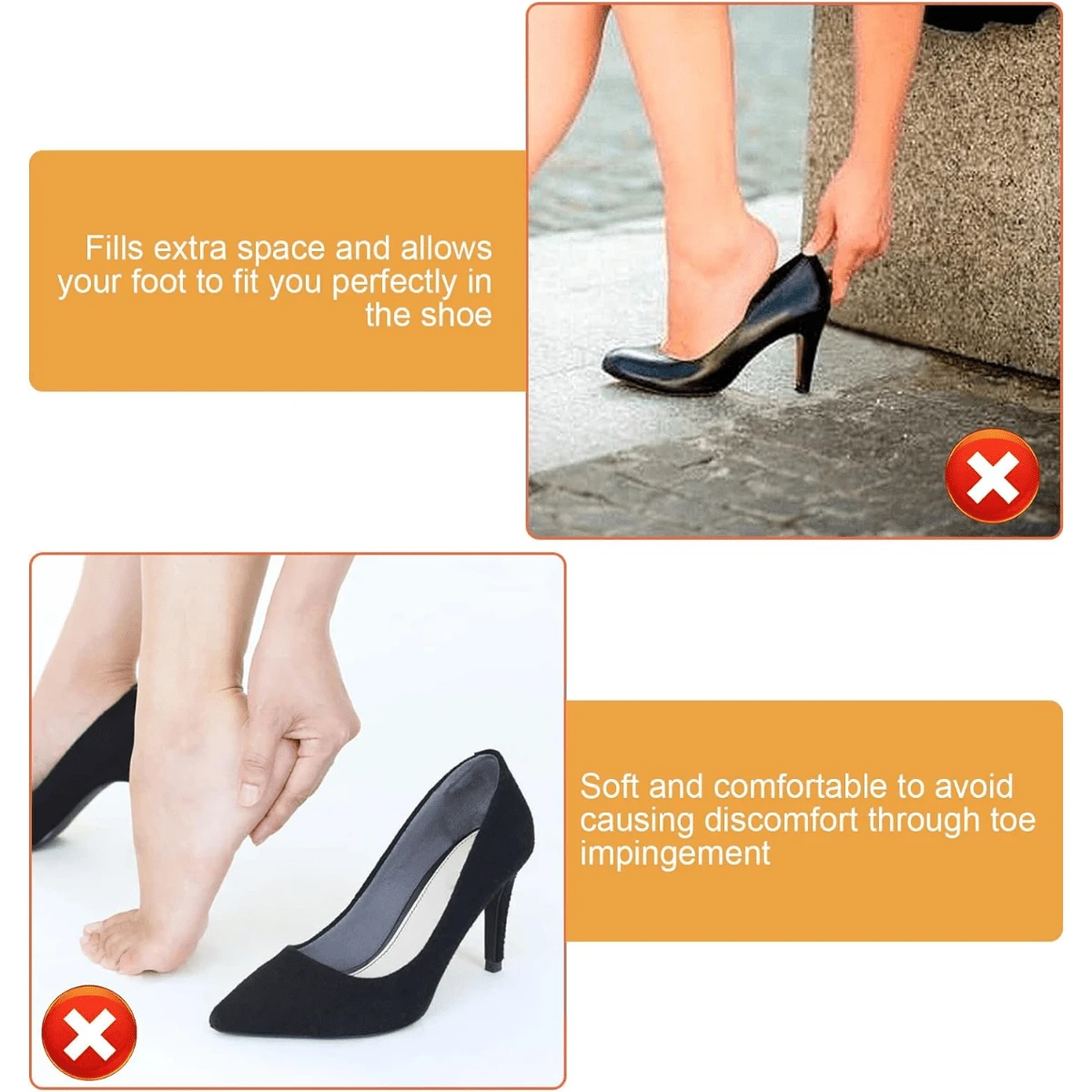 Fills extra space and allows your foot to fit you perfectly in the shoe

Soft and comfortable to avoid causing discomfort through toe impingement