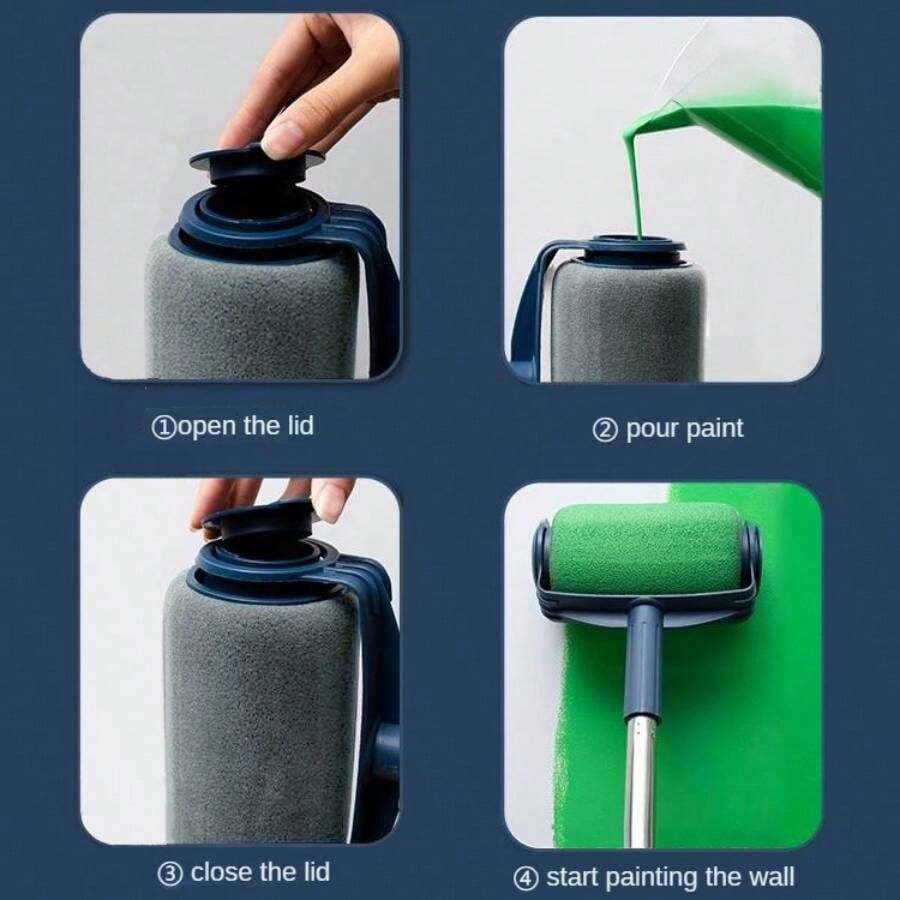 ①open the lid

② pour paint

③ close the lid

④ start painting the wall