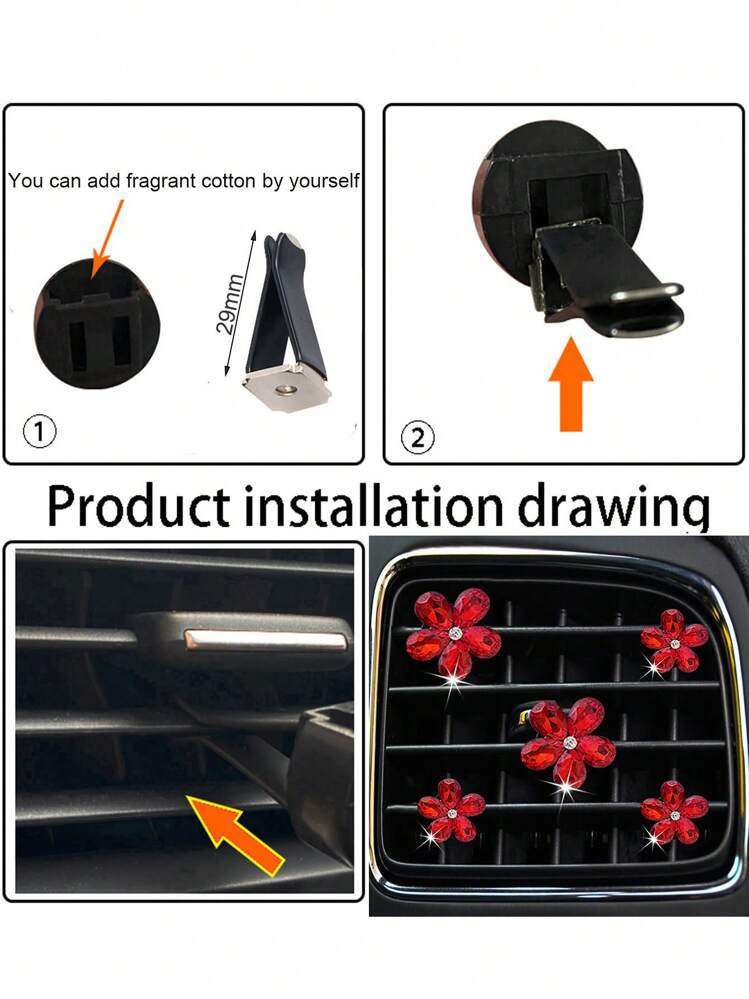 You can add fragrant cotton by yourself

29mm

①

②

Product installation drawing