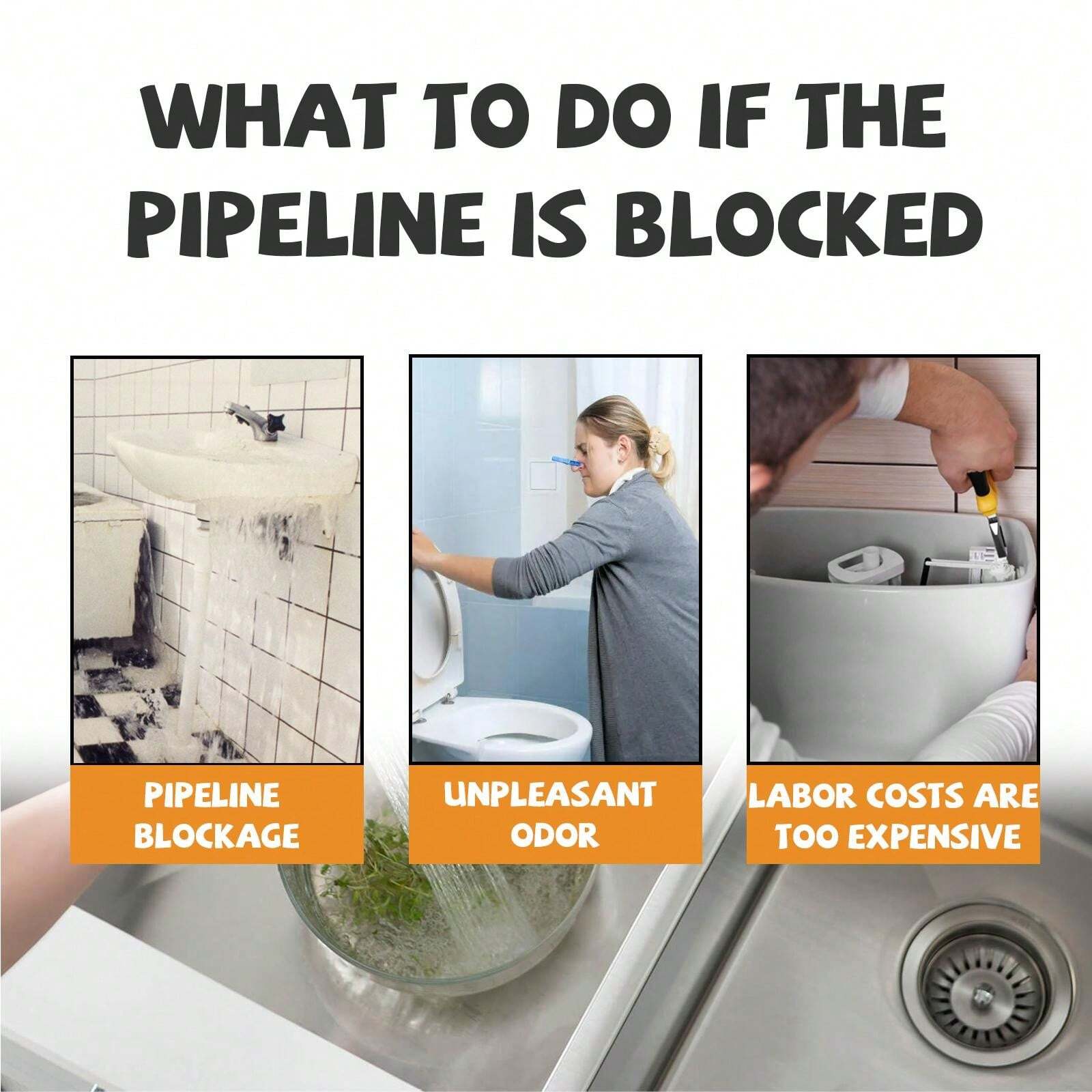 WHAT TO DO IF THE PIPELINE IS BLOCKED

PIPELINE BLOCKAGE

UNPLEASANT ODOR

LABOR COSTS ARE TOO EXPENSIVE