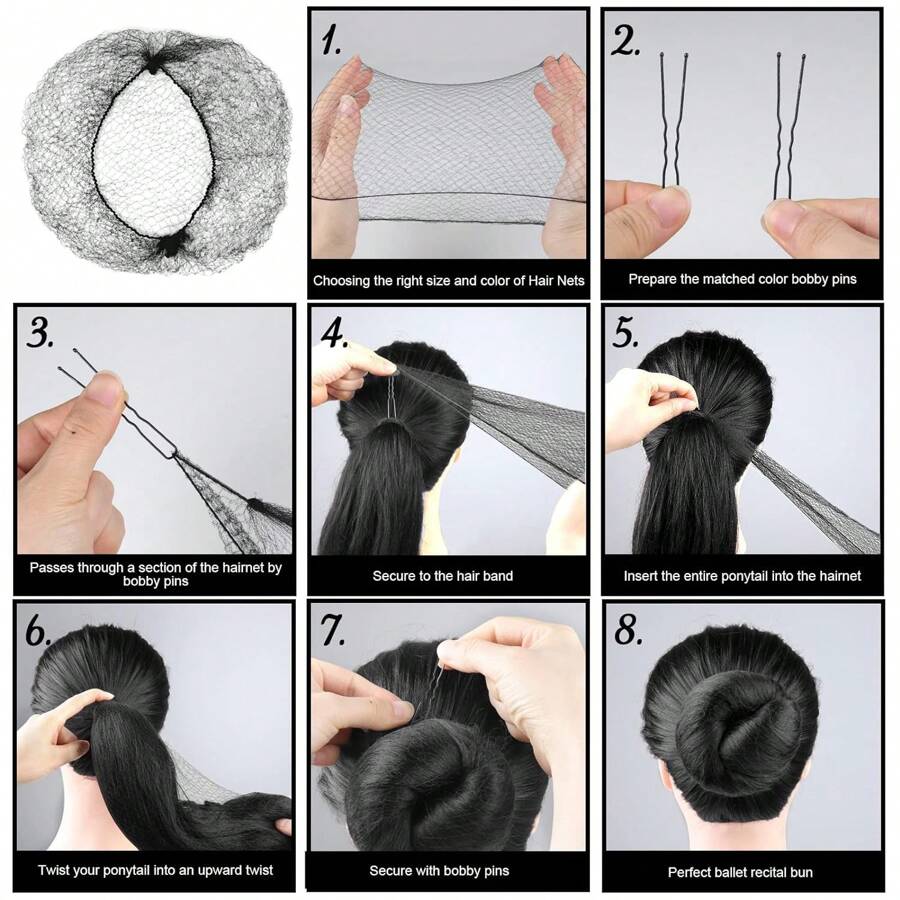 1.

Choosing the right size and color of Hair Nets

2.

Prepare the matched color bobby pins

3.

Passes through a section of the hairnet by bobby pins

4.

Secure to the hair band

5.

Insert the entire ponytail into the hairnet

6.

Twist your ponytail into an upward twist

7.

Secure with bobby pins

8.

Perfect ballet recital bun