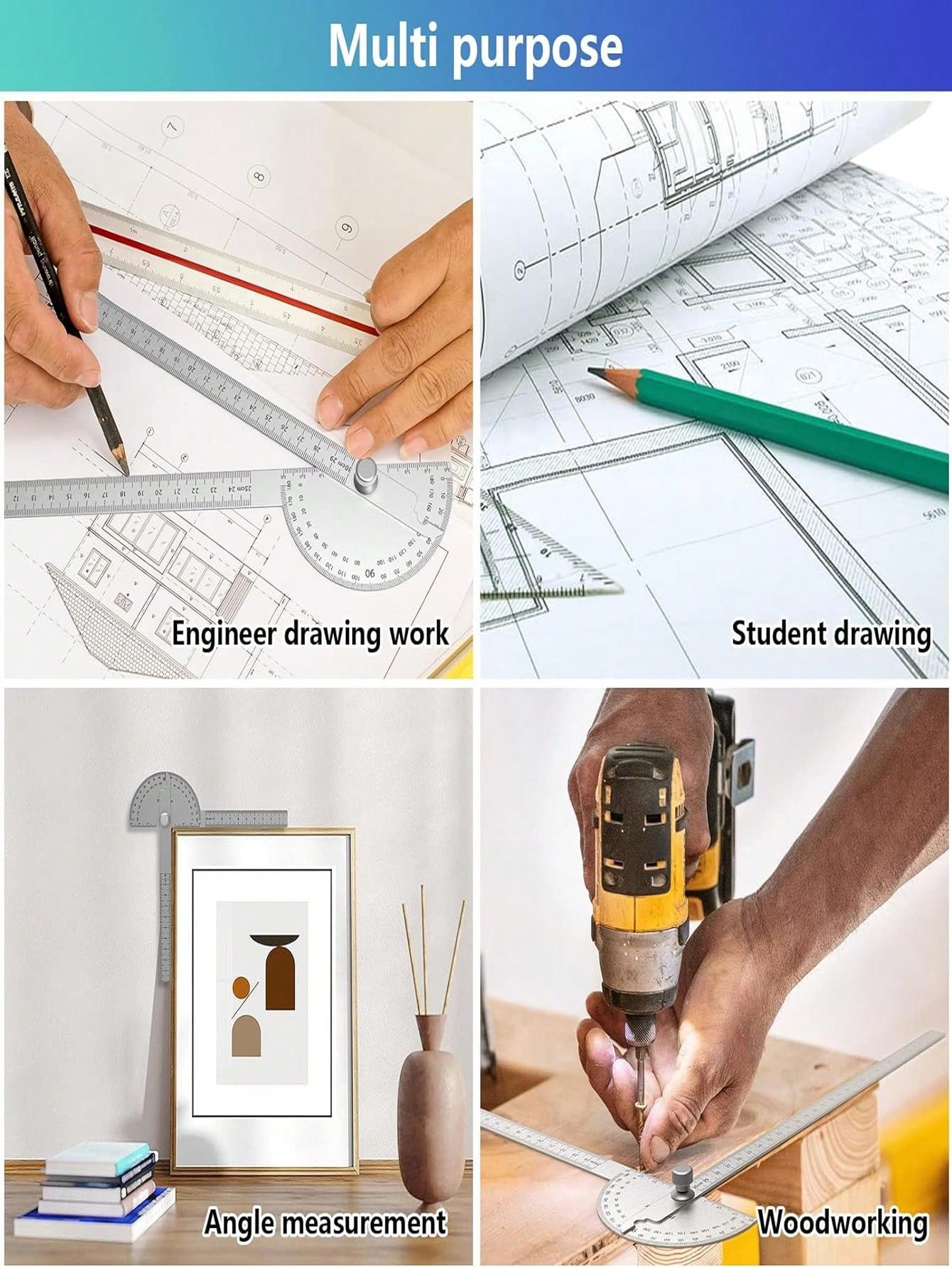 Multi purpose

Engineer drawing work

Student drawing

Angle measurement

Woodworking