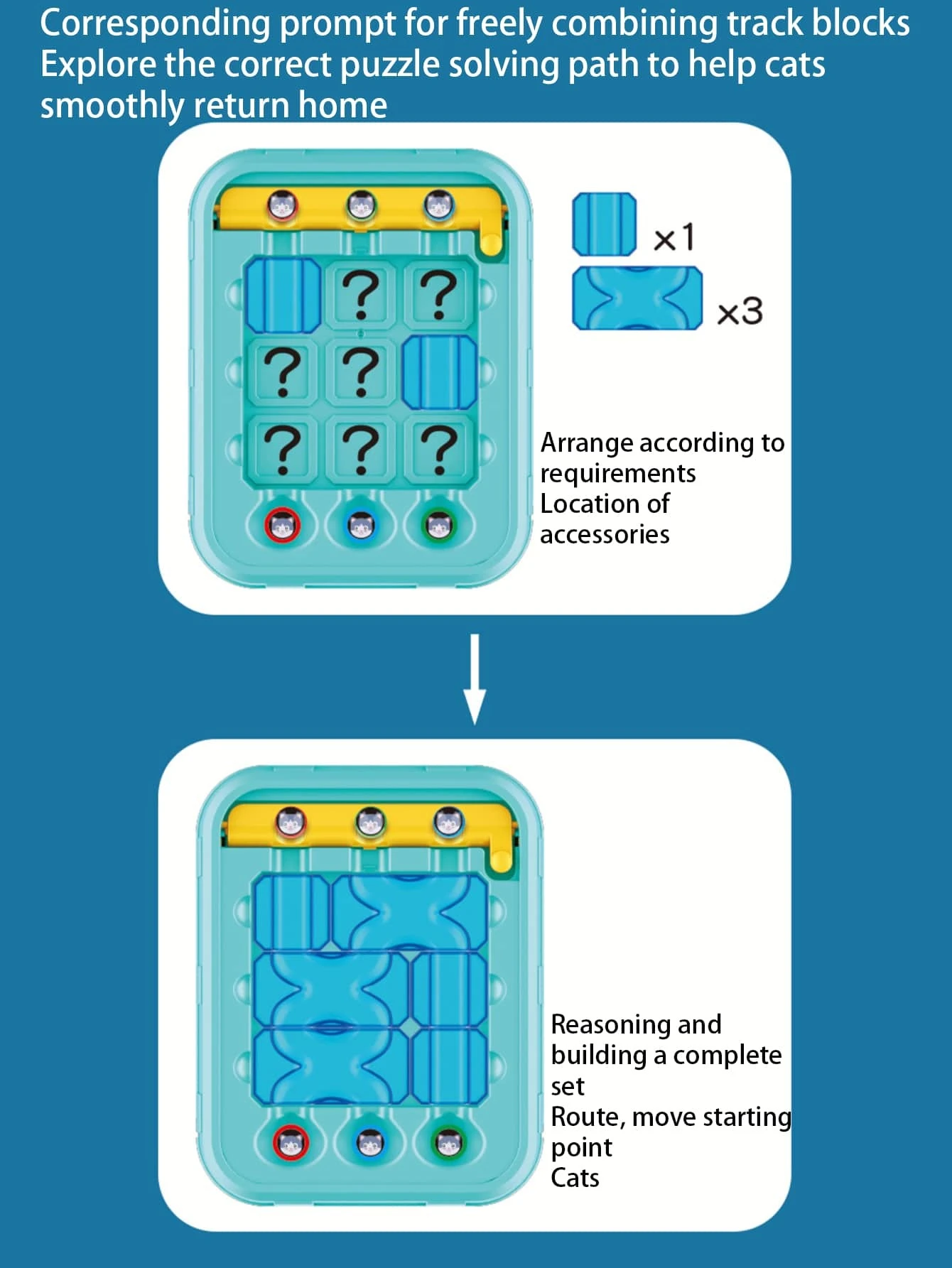 Corresponding prompt for freely combining track blocks
Explore the correct puzzle solving path to help cats smoothly return home

? ?
? ?
? ? ?

×1
×3

Arrange according to requirements
Location of accessories

Reasoning and building a complete set
Route, move starting point
Cats