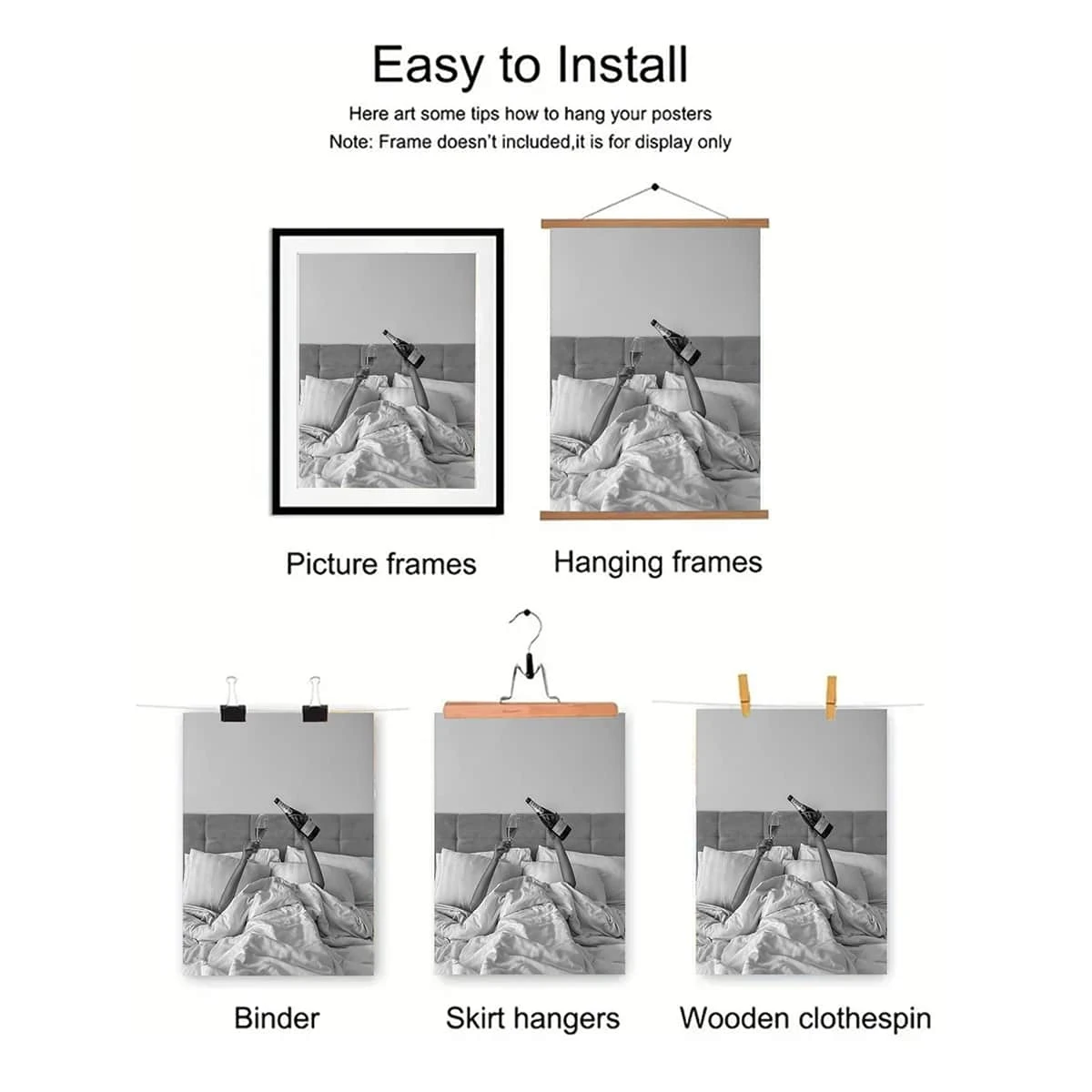 Easy to Install

Here art some tips how to hang your posters
Note: Frame doesn't included,it is for display only

Picture frames

Hanging frames

Binder

Skirt hangers

Wooden clothespin