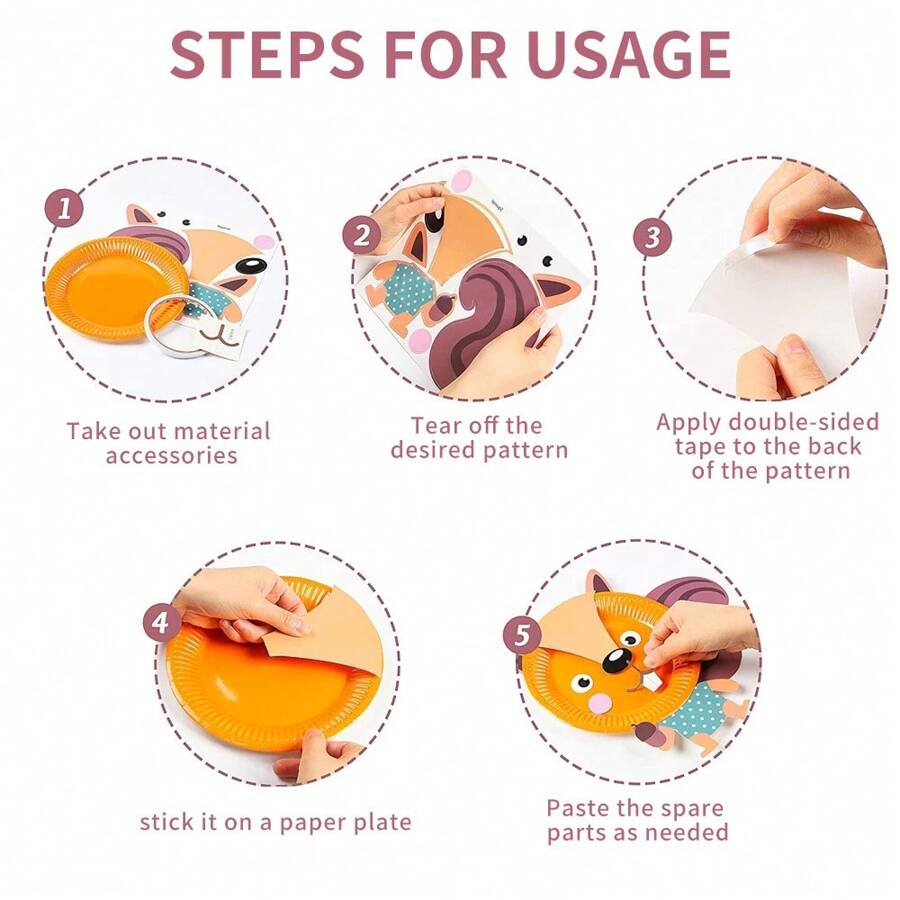 STEPS FOR USAGE

1

Take out material accessories

2

Tear off the desired pattern

3

Apply double-sided tape to the back of the pattern

4

stick it on a paper plate

5

Paste the spare parts as needed