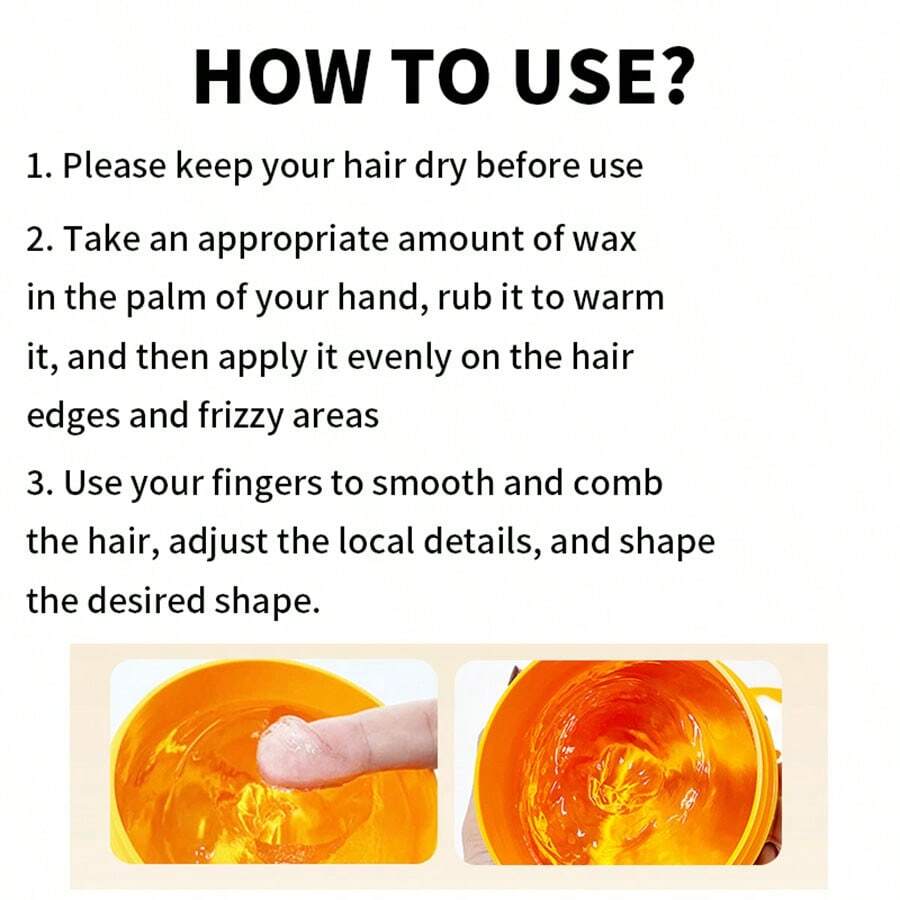 HOW TO USE?

1. Please keep your hair dry before use

2. Take an appropriate amount of wax in the palm of your hand, rub it to warm it, and then apply it evenly on the hair edges and frizzy areas

3. Use your fingers to smooth and comb the hair, adjust the local details, and shape the desired shape.