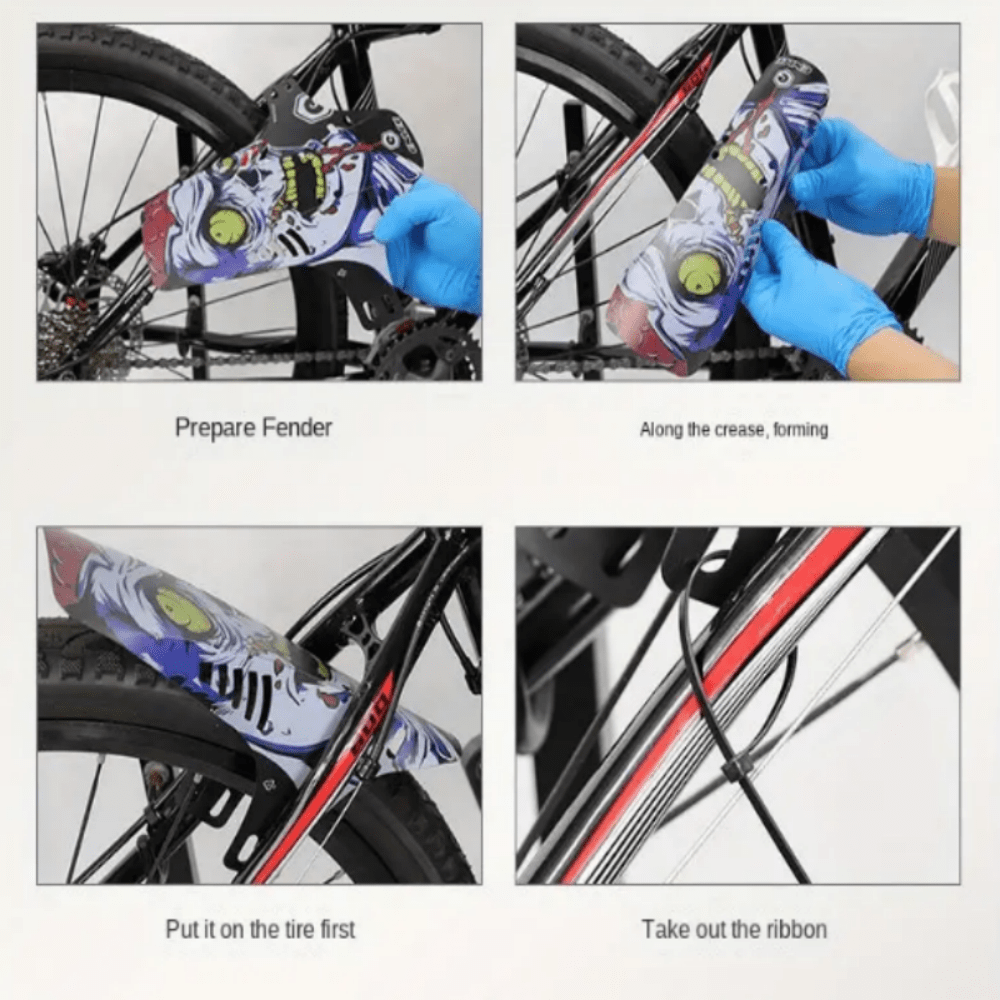 Prepare Fender

Along the crease, forming

Put it on the tire first

Take out the ribbon