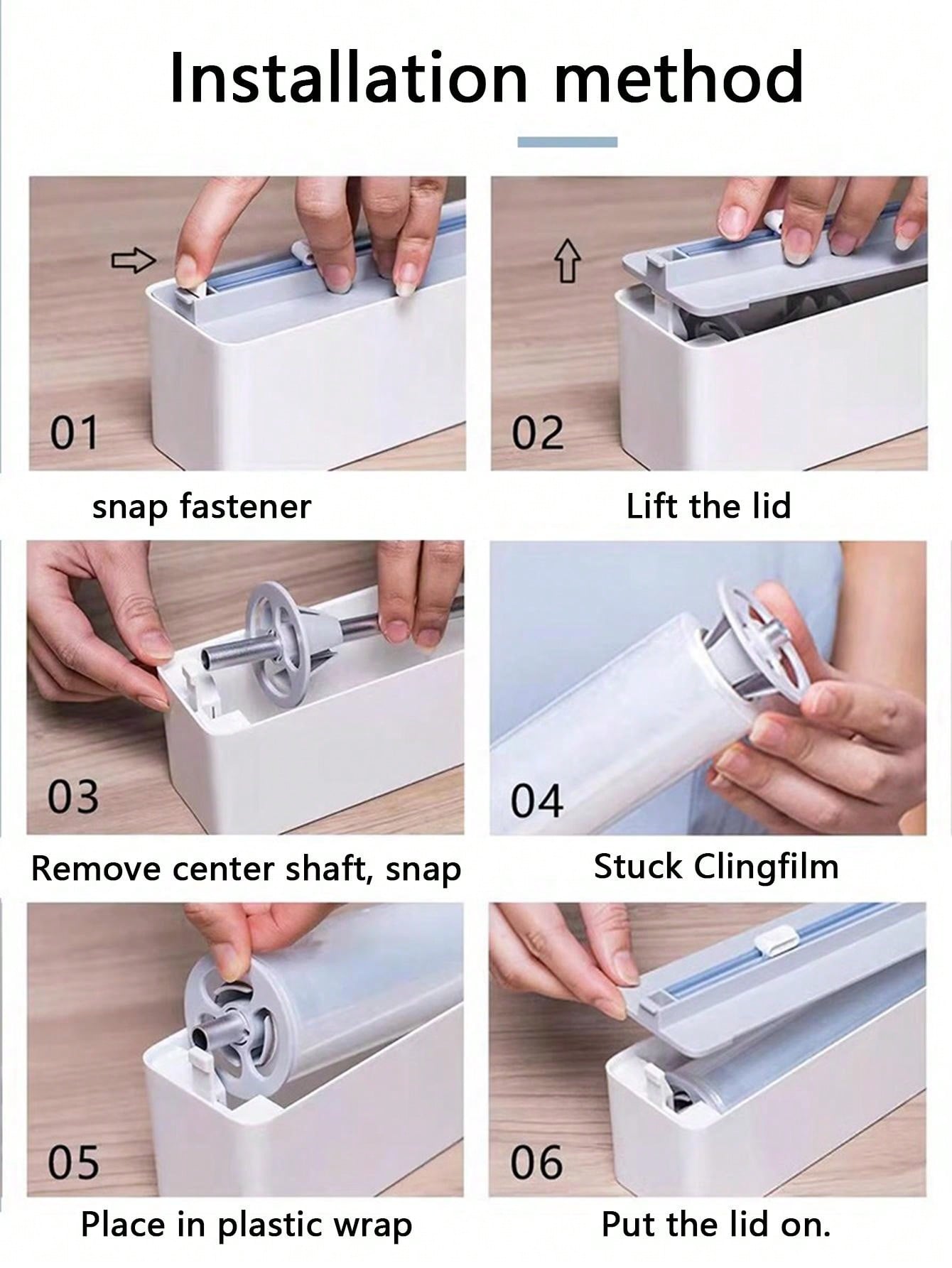 Installation method

01

snap fastener

02

Lift the lid

03

Remove center shaft, snap

04

Stuck Clingfilm

05

Place in plastic wrap

06

Put the lid on.