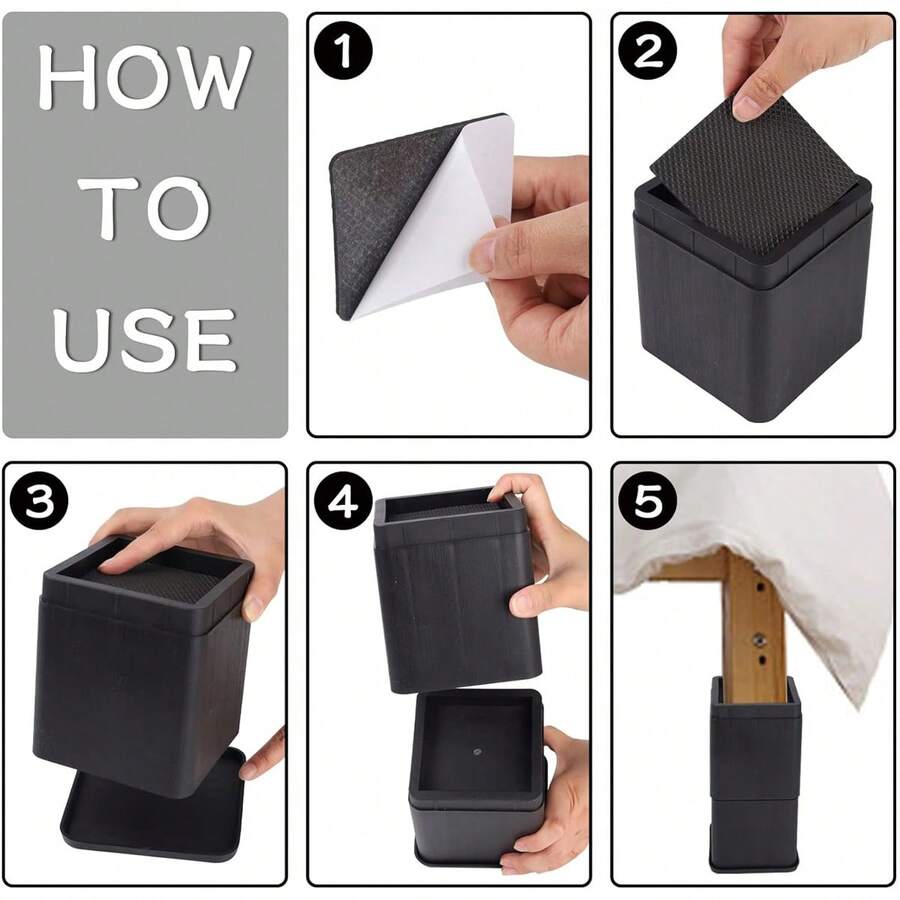 HOW TO USE

1

2

3

4

5