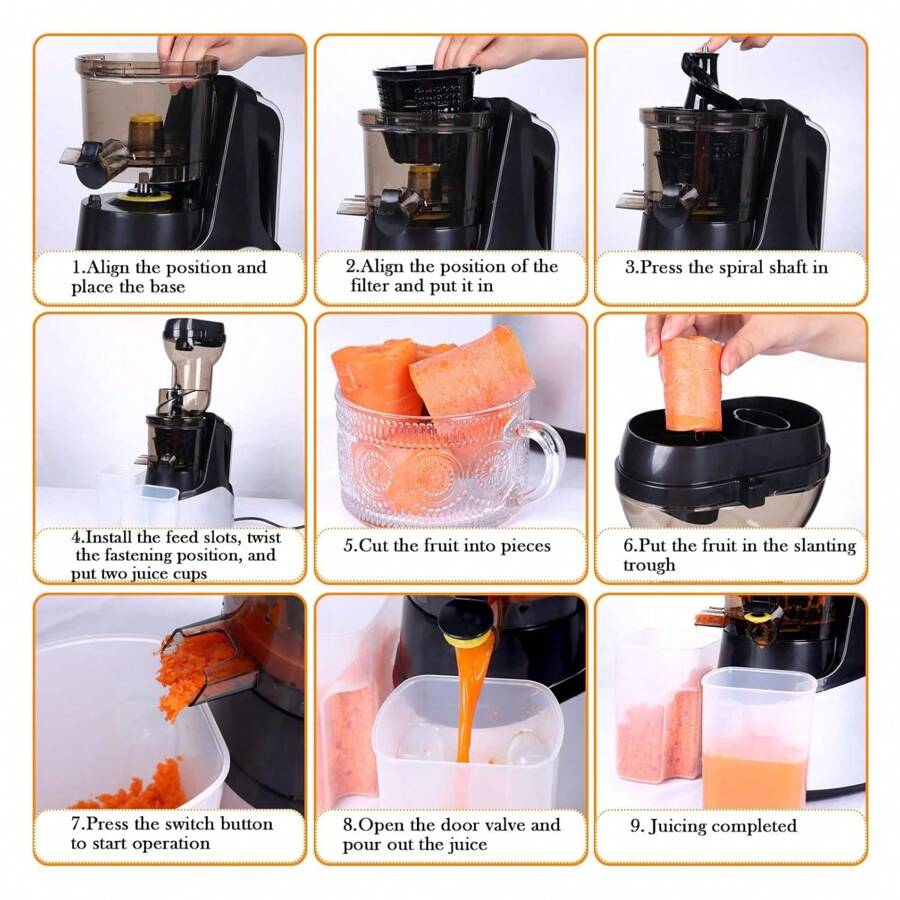 1.Align the position and place the base

2.Align the position of the filter and put it in

3.Press the spiral shaft in

4.Install the feed slots, twist the fastening position, and put two juice cups

5.Cut the fruit into pieces

6.Put the fruit in the slanting trough

7.Press the switch button to start operation

8.Open the door valve and pour out the juice

9. Juicing completed