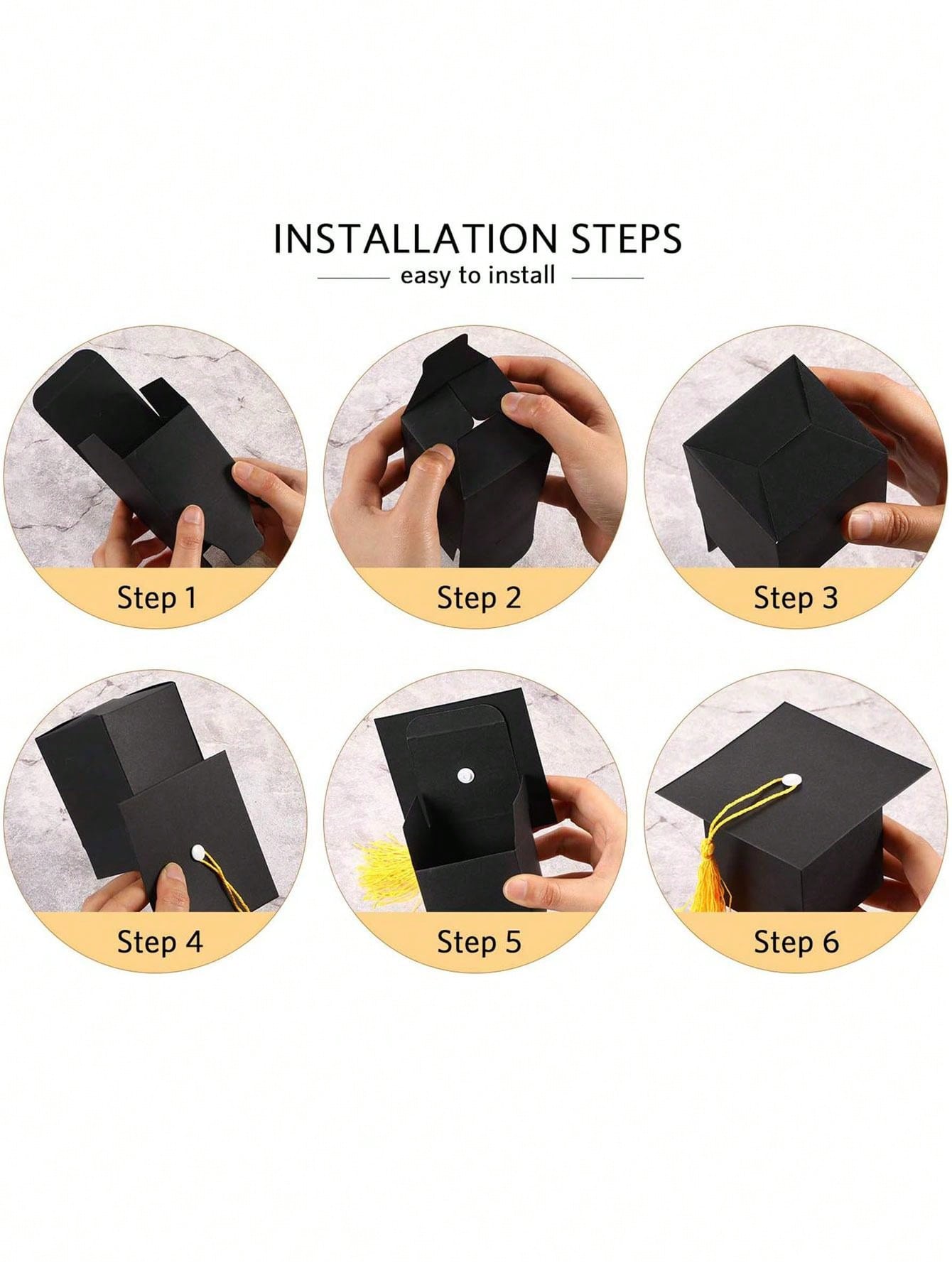 INSTALLATION STEPS

easy to install

Step 1

Step 2

Step 3

Step 4

Step 5

Step 6