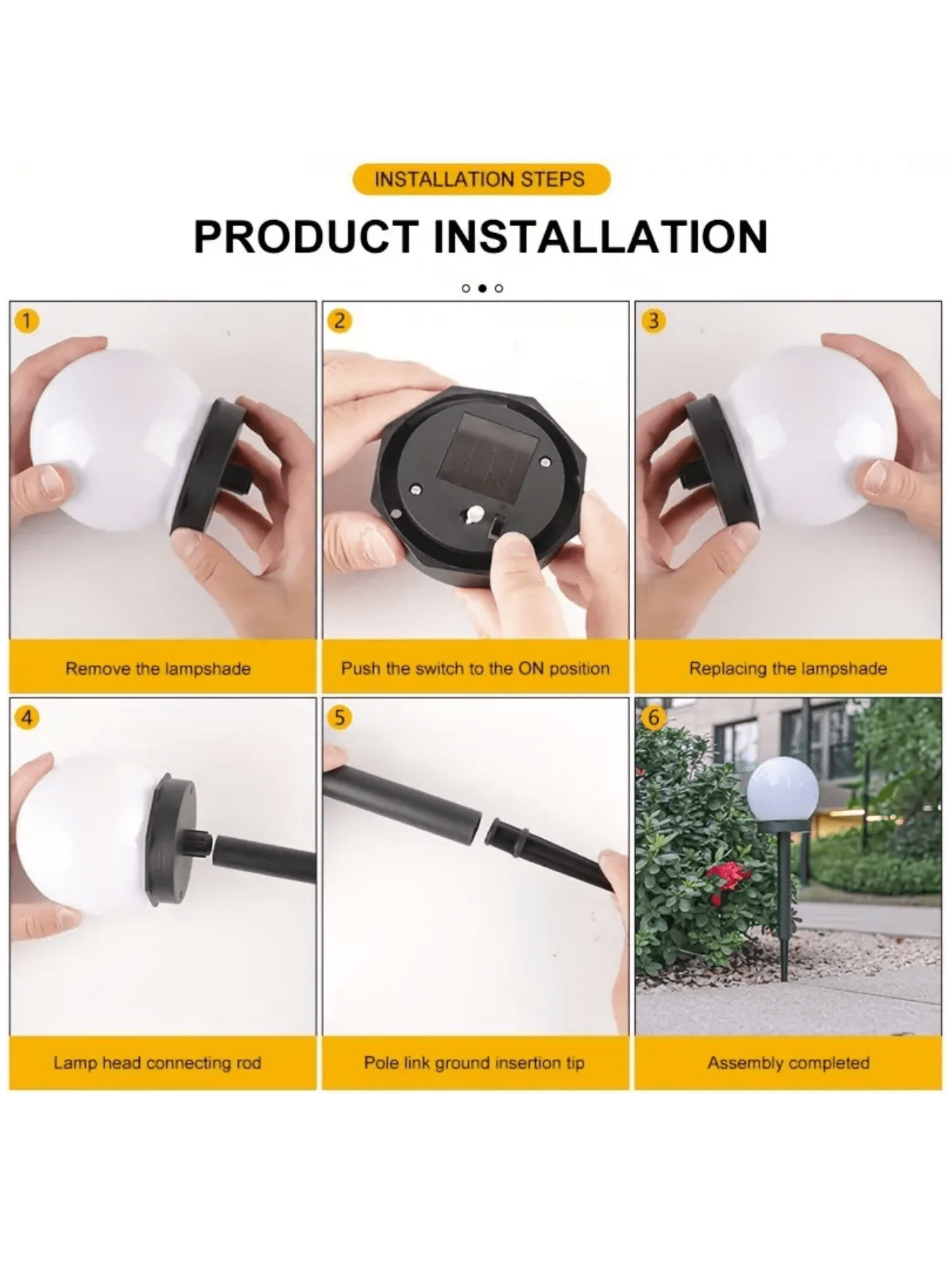 INSTALLATION STEPS

PRODUCT INSTALLATION

1

Remove the lampshade

2

Push the switch to the ON position

3

Replacing the lampshade

4

Lamp head connecting rod

5

Pole link ground insertion tip

6

Assembly completed