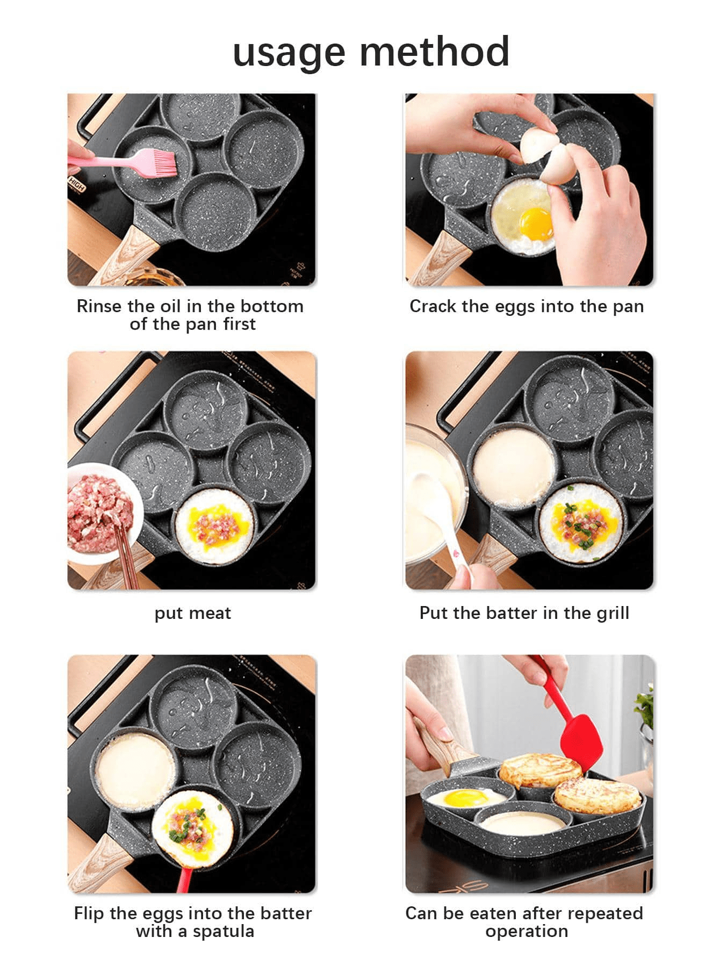 usage method

Rinse the oil in the bottom of the pan first

Crack the eggs into the pan

put meat

Put the batter in the grill

Flip the eggs into the batter with a spatula

Can be eaten after repeated operation