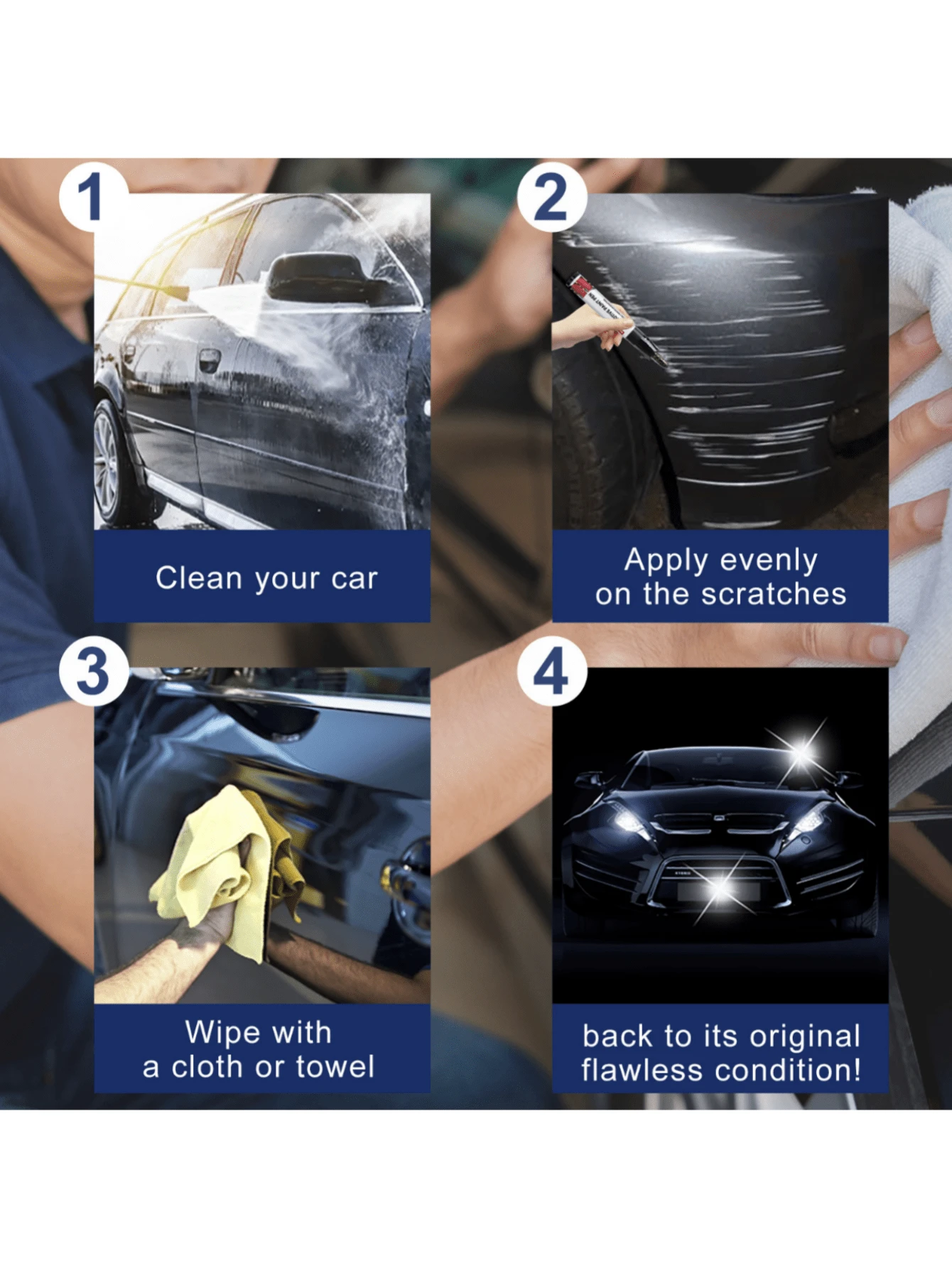 1

Clean your car

2

Apply evenly on the scratches

3

Wipe with a cloth or towel

4

back to its original flawless condition!