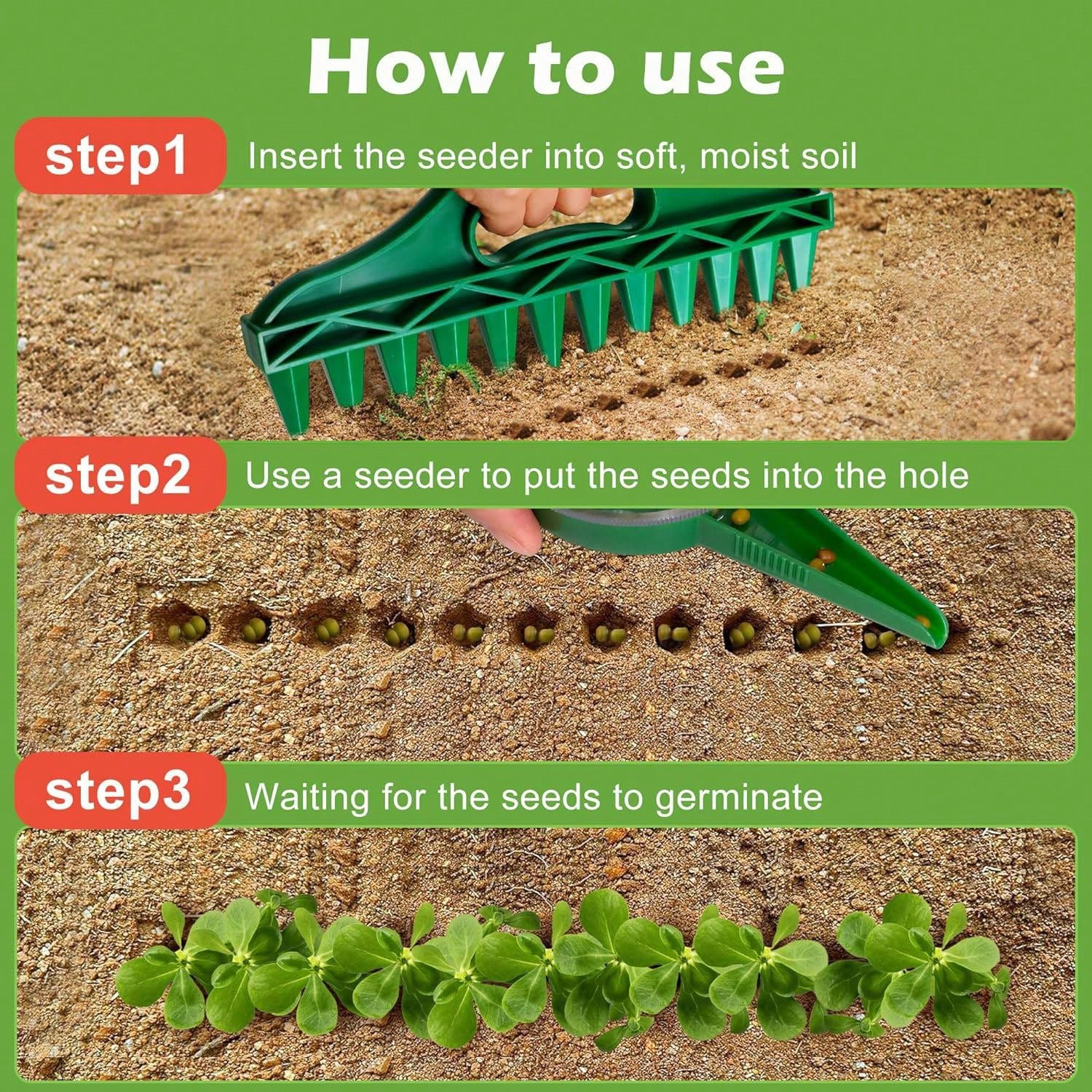 How to use

step1 Insert the seeder into soft, moist soil

step2 Use a seeder to put the seeds into the hole

step3 Waiting for the seeds to germinate