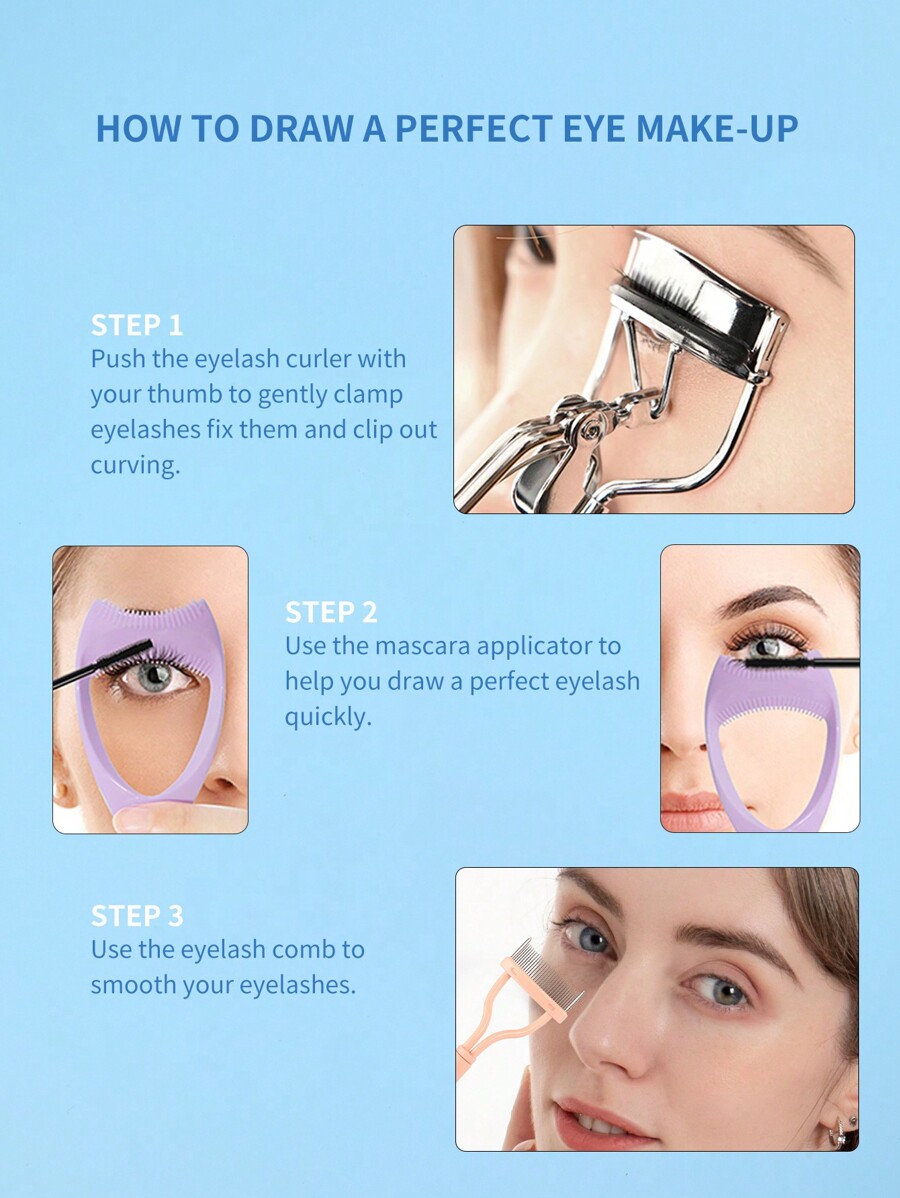 HOW TO DRAW A PERFECT EYE MAKE-UP

STEP 1
Push the eyelash curler with your thumb to gently clamp eyelashes fix them and clip out curving.

STEP 2
Use the mascara applicator to help you draw a perfect eyelash quickly.

STEP 3
Use the eyelash comb to smooth your eyelashes.