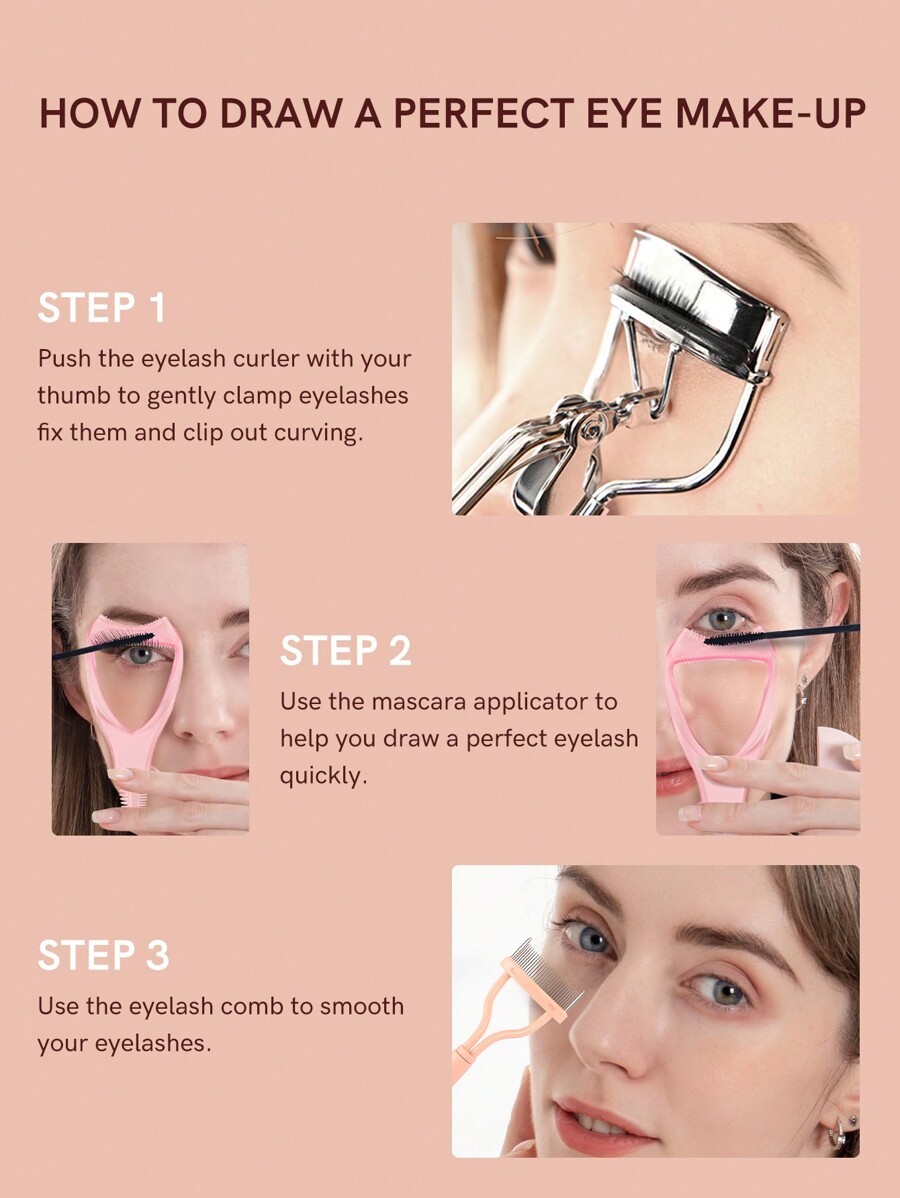 HOW TO DRAW A PERFECT EYE MAKE-UP

STEP 1
Push the eyelash curler with your thumb to gently clamp eyelashes fix them and clip out curving.

STEP 2
Use the mascara applicator to help you draw a perfect eyelash quickly.

STEP 3
Use the eyelash comb to smooth your eyelashes.