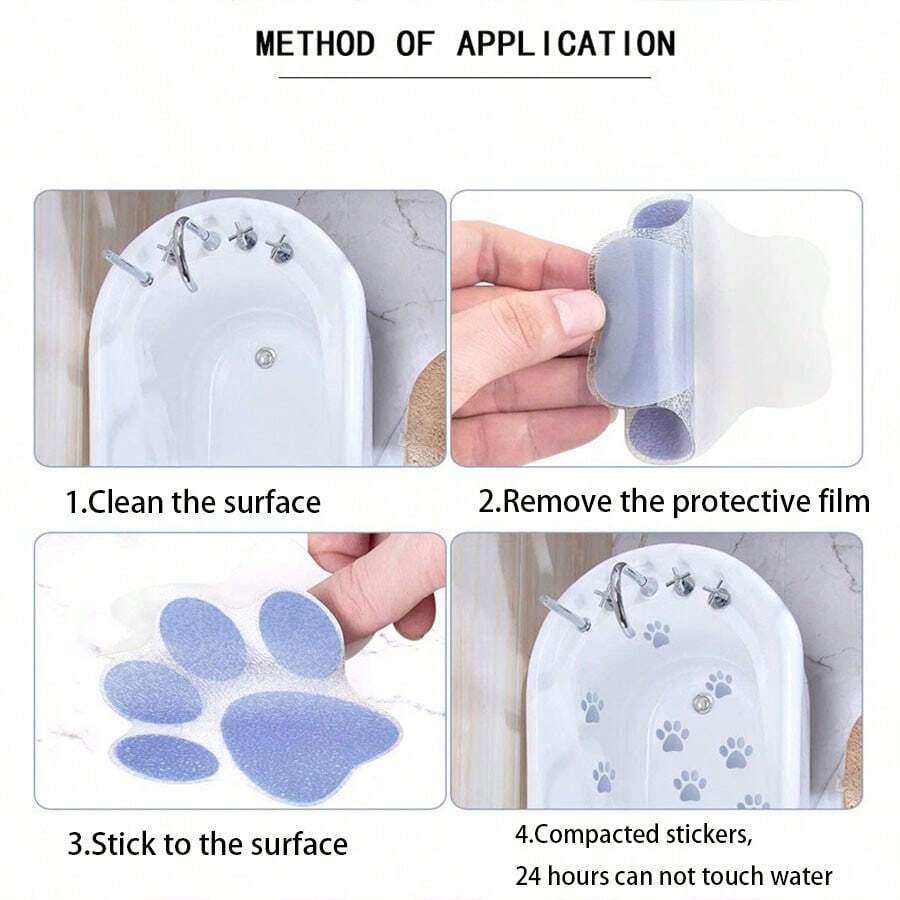 METHOD OF APPLICATION

1.Clean the surface

2.Remove the protective film

3.Stick to the surface

4.Compacted stickers,
24 hours can not touch water