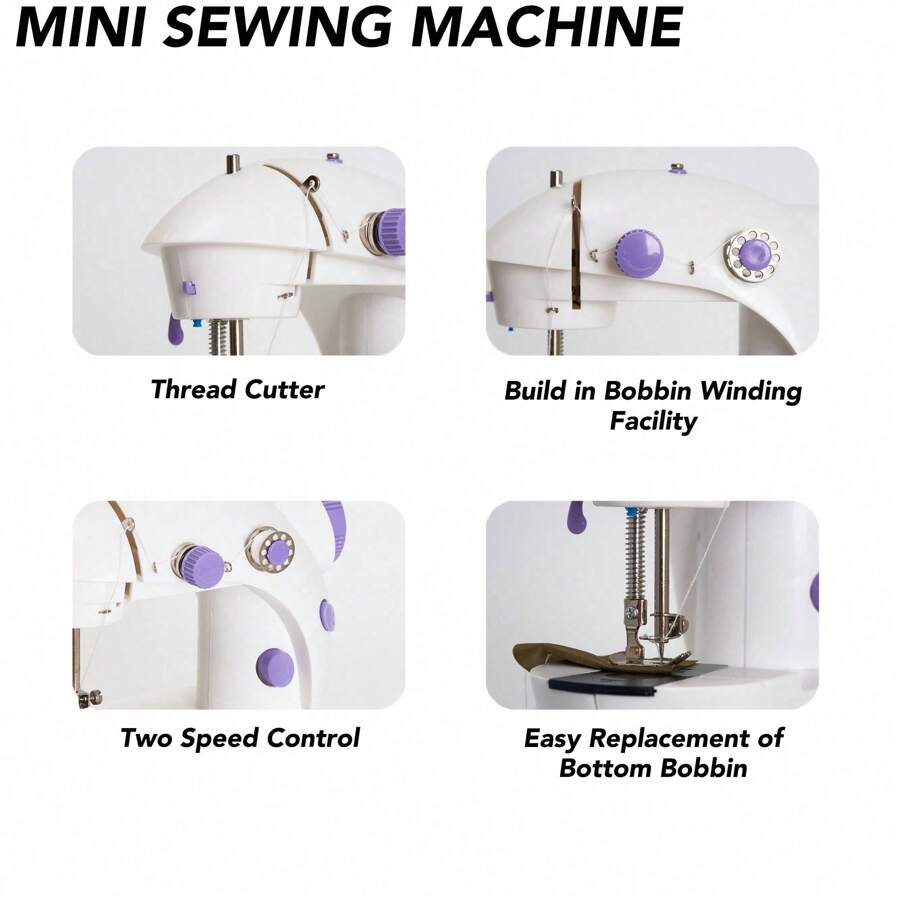 MINI SEWING MACHINE

Thread Cutter

Build in Bobbin Winding Facility

Two Speed Control

Easy Replacement of Bottom Bobbin