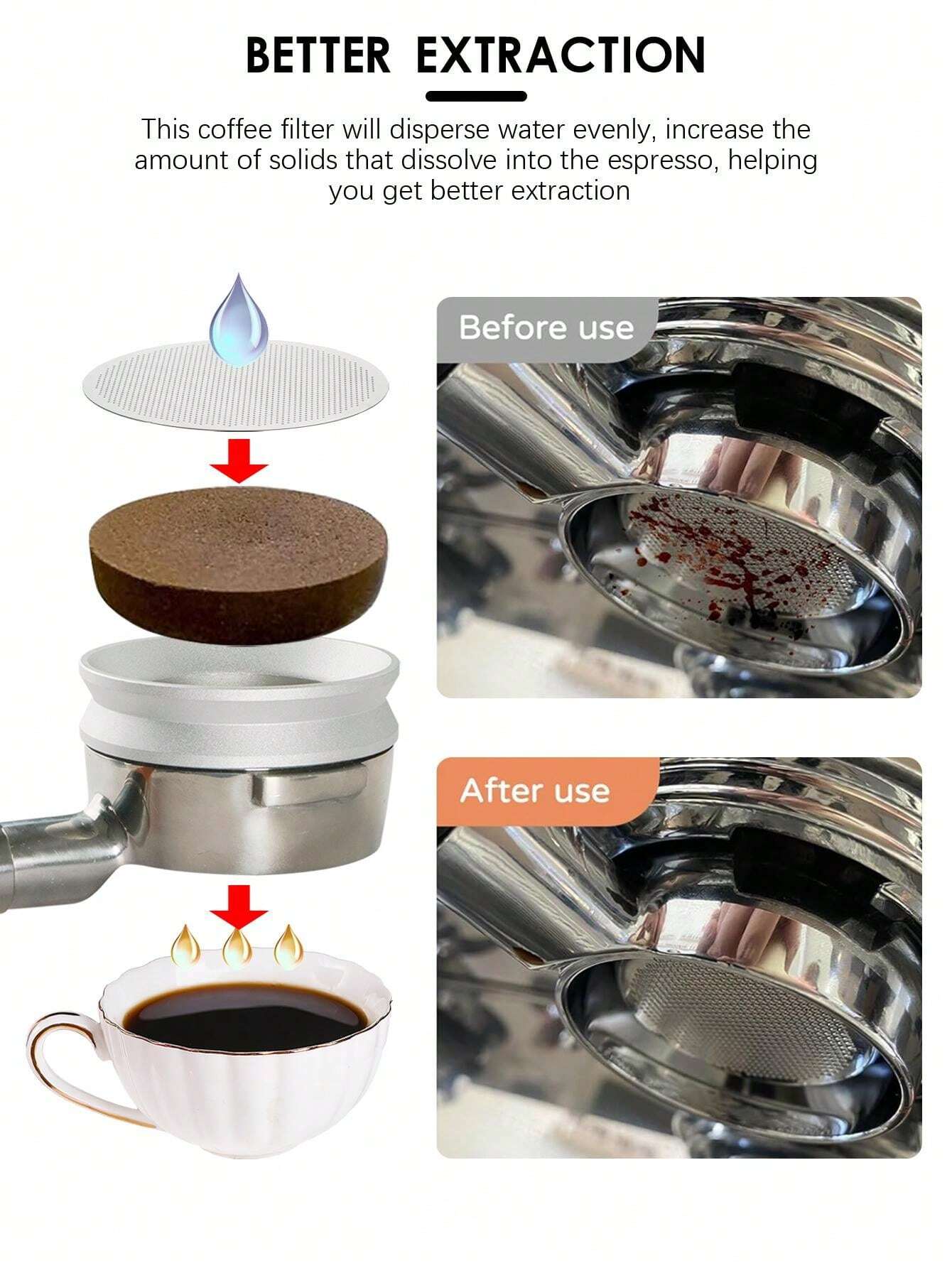 BETTER EXTRACTION

This coffee filter will disperse water evenly, increase the amount of solids that dissolve into the espresso, helping you get better extraction

Before use

After use