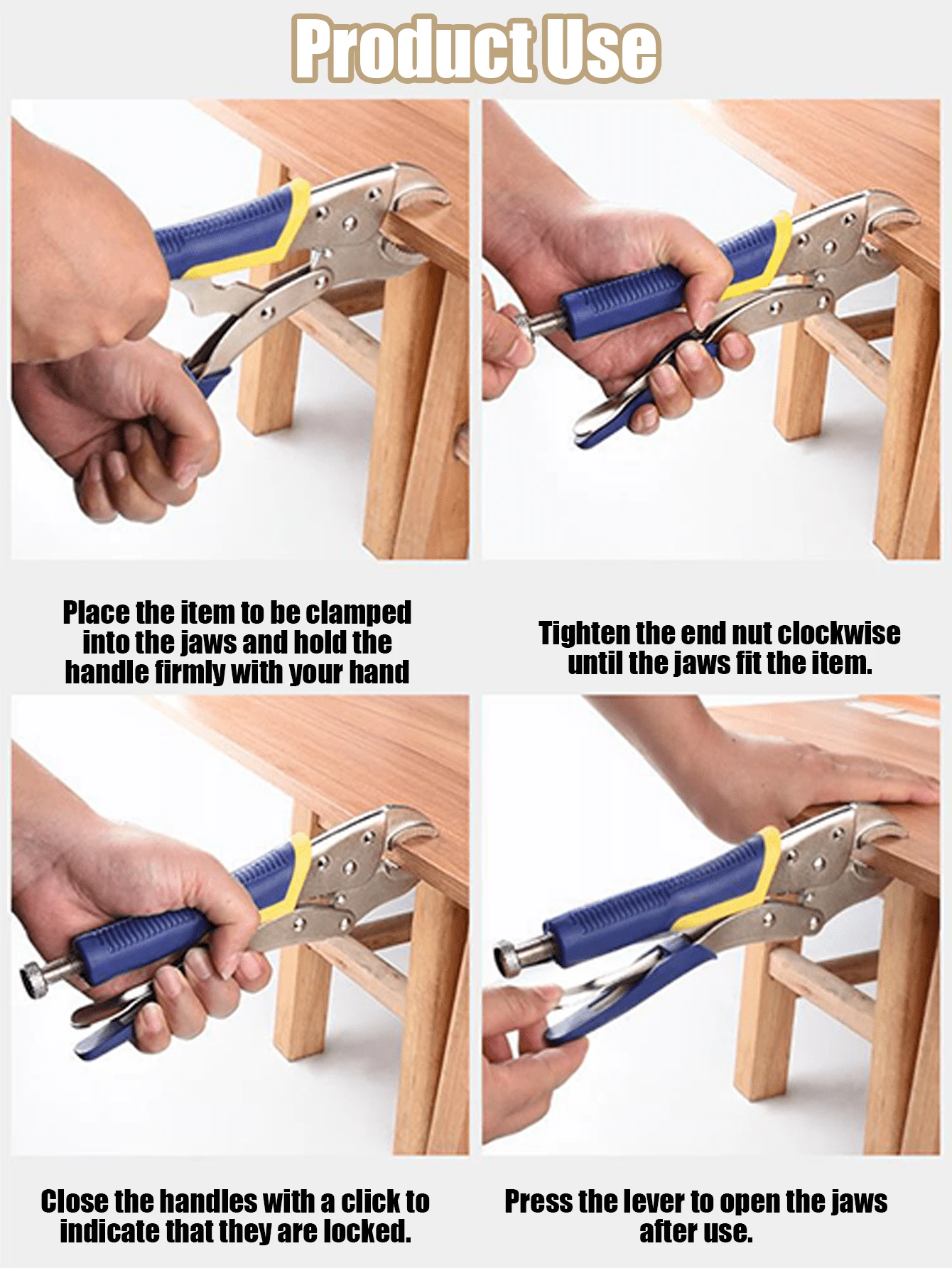 Product Use

Place the item to be clamped into the jaws and hold the handle firmly with your hand

Tighten the end nut clockwise until the jaws fit the item.

Close the handles with a click to indicate that they are locked.

Press the lever to open the jaws after use.