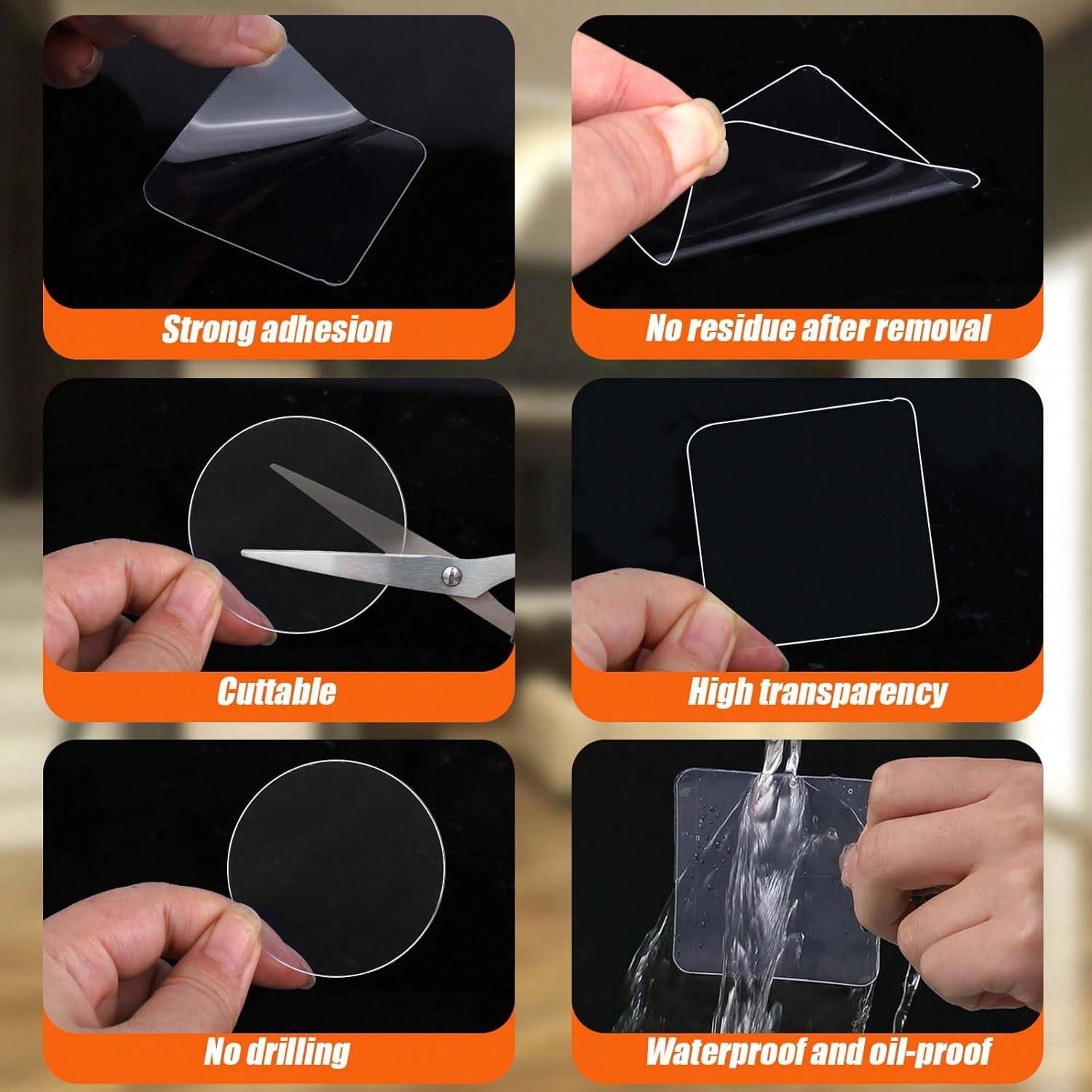 Strong adhesion

No residue after removal

Cuttable

High transparency

No drilling

Waterproof and oil-proof