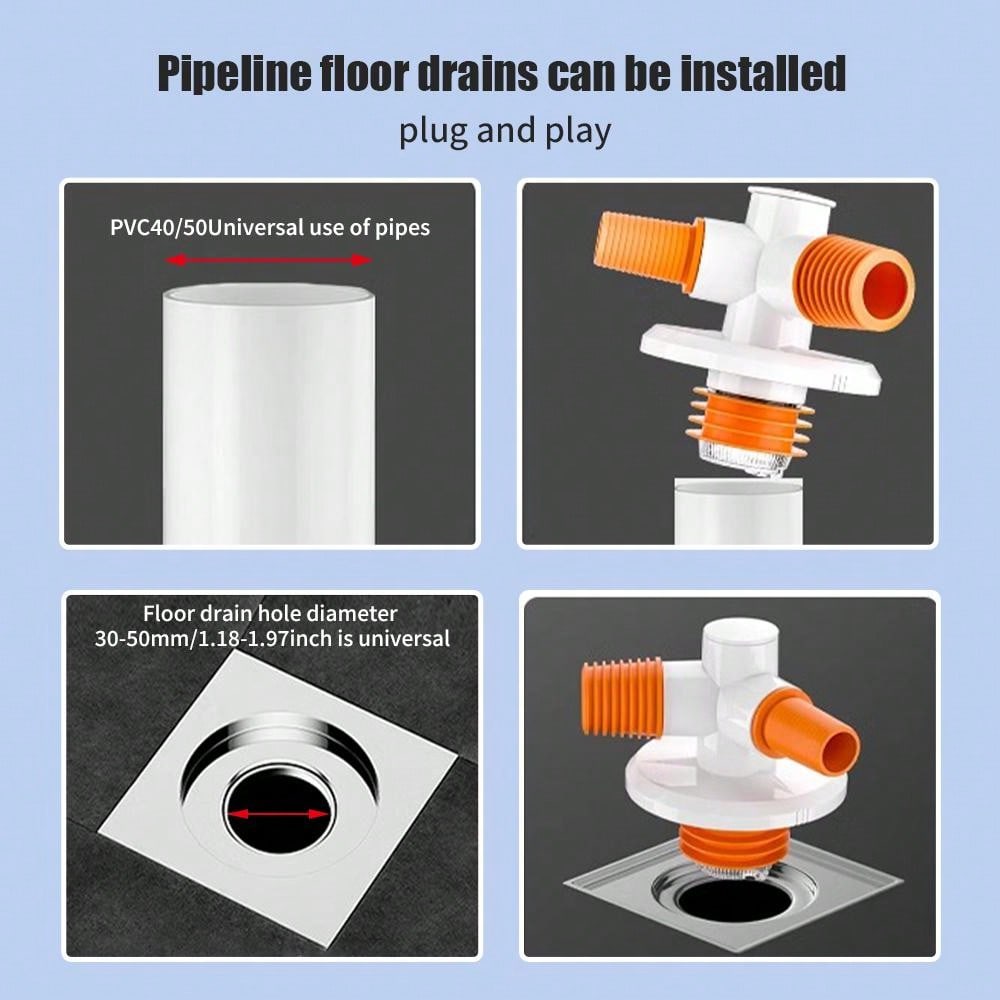 Pipeline floor drains can be installed

plug and play

PVC40/50Universal use of pipes

Floor drain hole diameter
30-50mm/1.18-1.97inch is universal