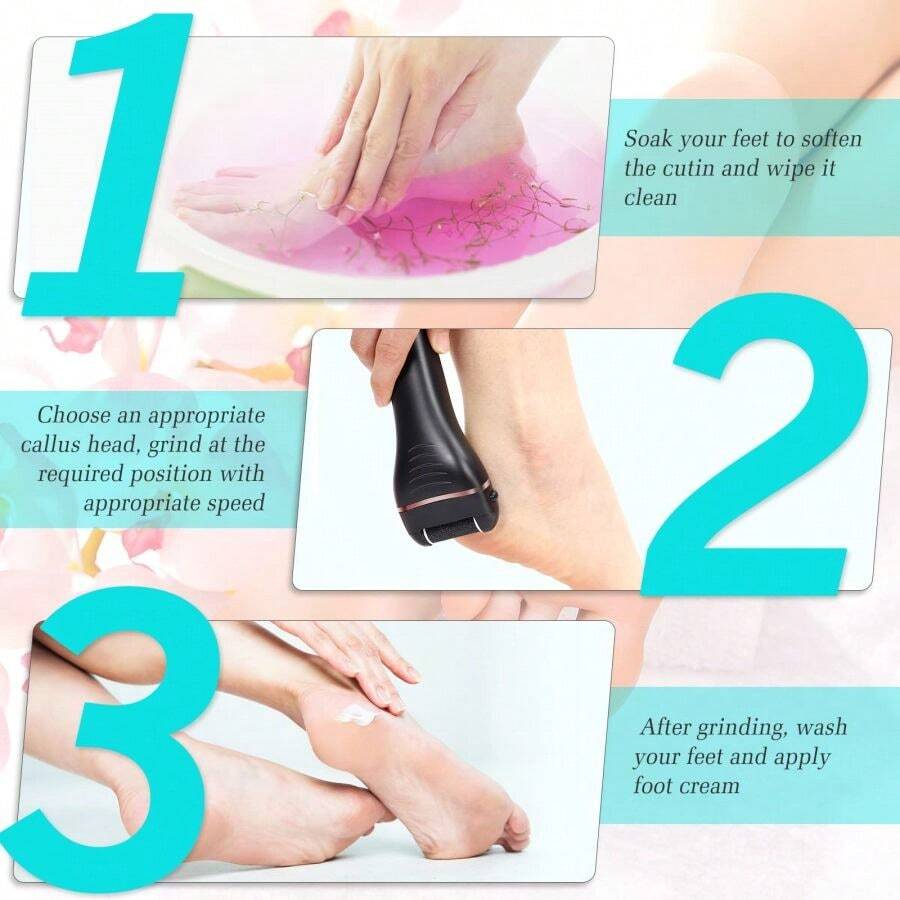 1

Soak your feet to soften the cutin and wipe it clean

2

Choose an appropriate callus head, grind at the required position with appropriate speed

3

After grinding, wash your feet and apply foot cream