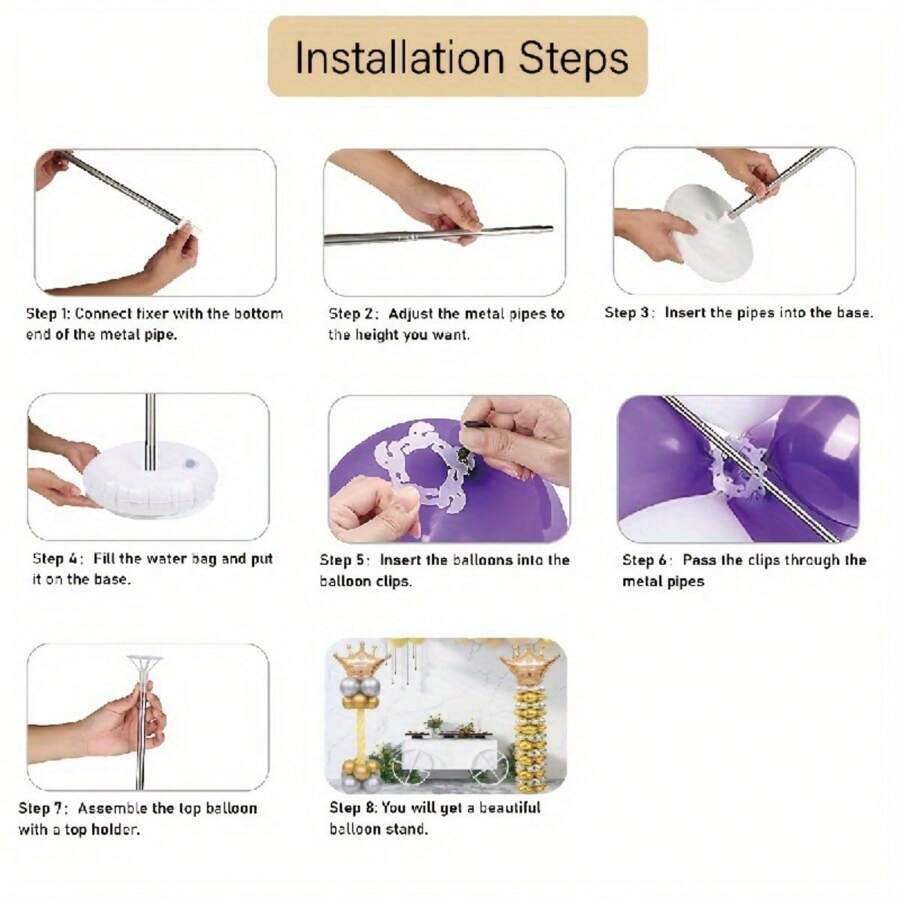 Installation Steps

Step 1: Connect fixer with the bottom end of the metal pipe.

Step 2: Adjust the metal pipes to the height you want.

Step 3: Insert the pipes into the base.

Step 4: Fill the water bag and put it on the base.

Step 5: Insert the balloons into the balloon clips.

Step 6: Pass the clips through the metal pipes

Step 7: Assemble the top balloon with a top holder.

Step 8: You will get a beautiful balloon stand.