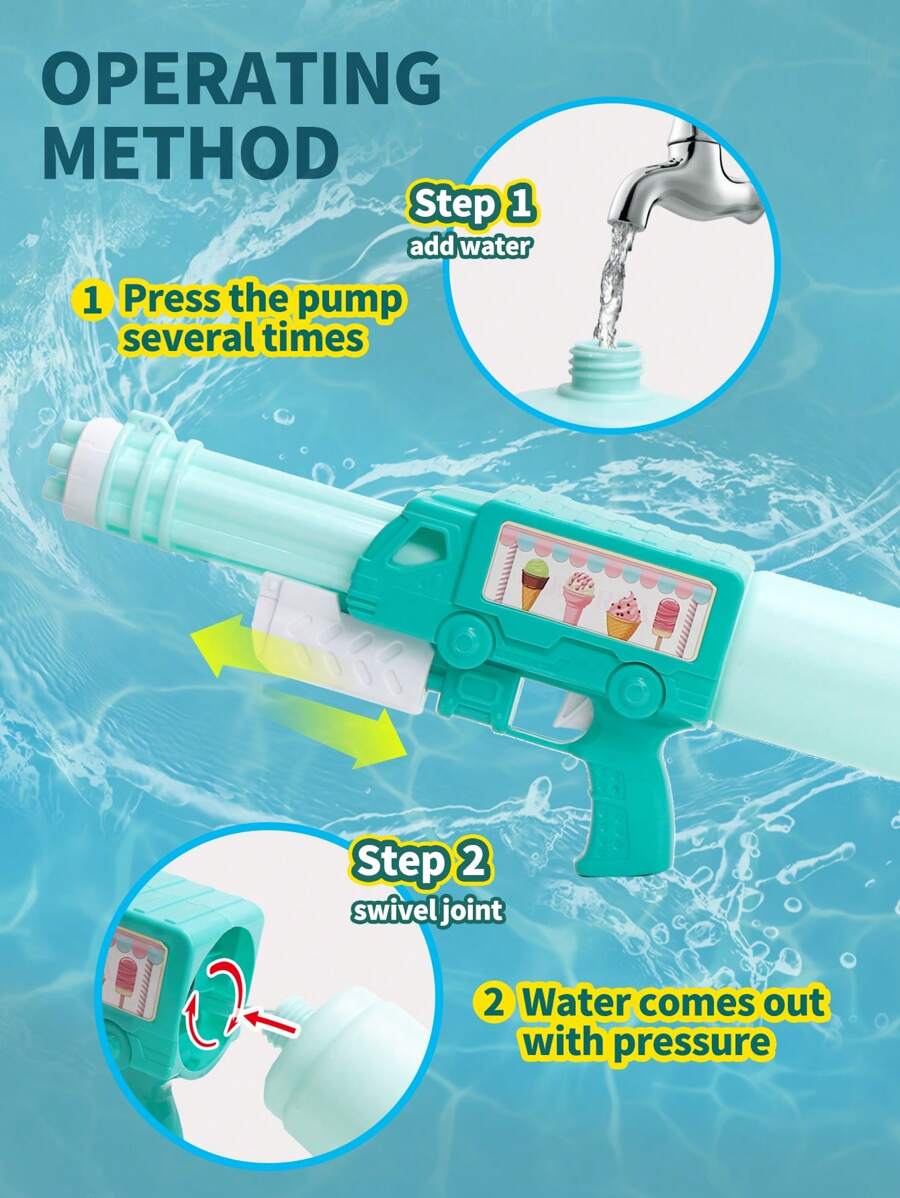 OPERATING METHOD

Step 1
add water

1 Press the pump several times

Step 2
swivel joint

2 Water comes out with pressure