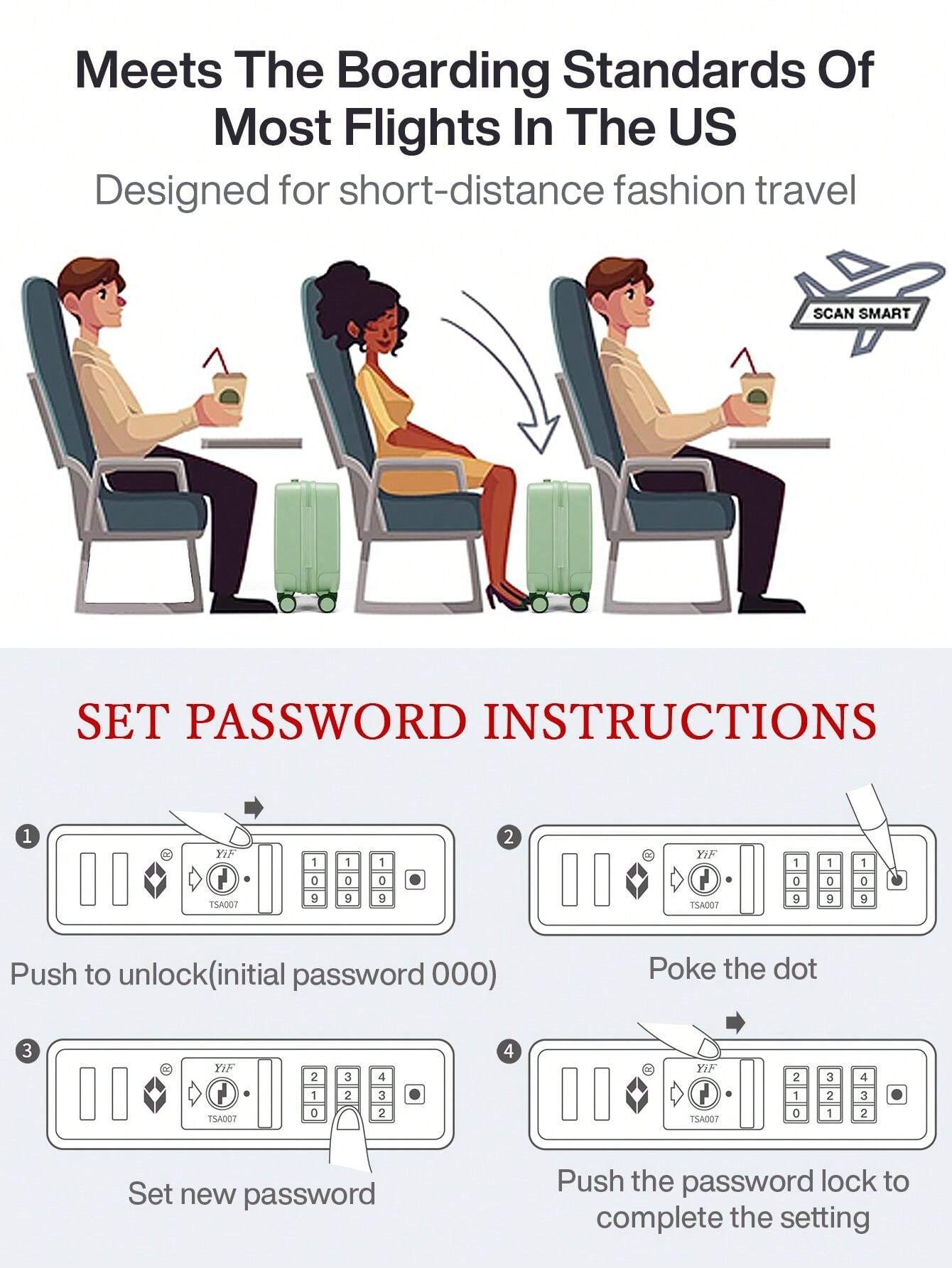 Meets The Boarding Standards Of Most Flights In The US

Designed for short-distance fashion travel

SCAN SMART

SET PASSWORD INSTRUCTIONS

1

YiF

TSA007

1 1 1
0 0 0
9 9 9

Push to unlock(initial password 000)

2

YiF

TSA007

1 1 1
0 0 0
9 9 9

Poke the dot

3

YiF

TSA007

2 3 4
1 2 3
0 2

Set new password

4

YiF

TSA007

2 3 4
1 2 3
0 1 2

Push the password lock to complete the setting