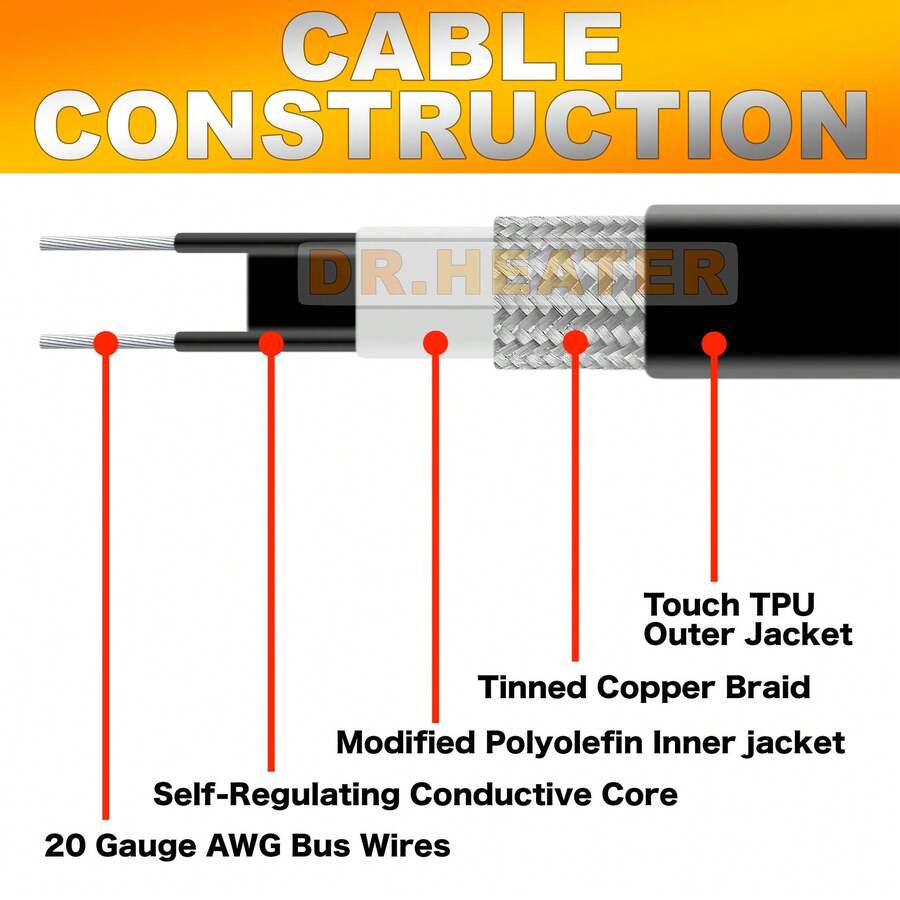 CABLE CONSTRUCTION

DR.HEATER

Touch TPU Outer Jacket

Tinned Copper Braid

Modified Polyolefin Inner jacket

Self-Regulating Conductive Core

20 Gauge AWG Bus Wires