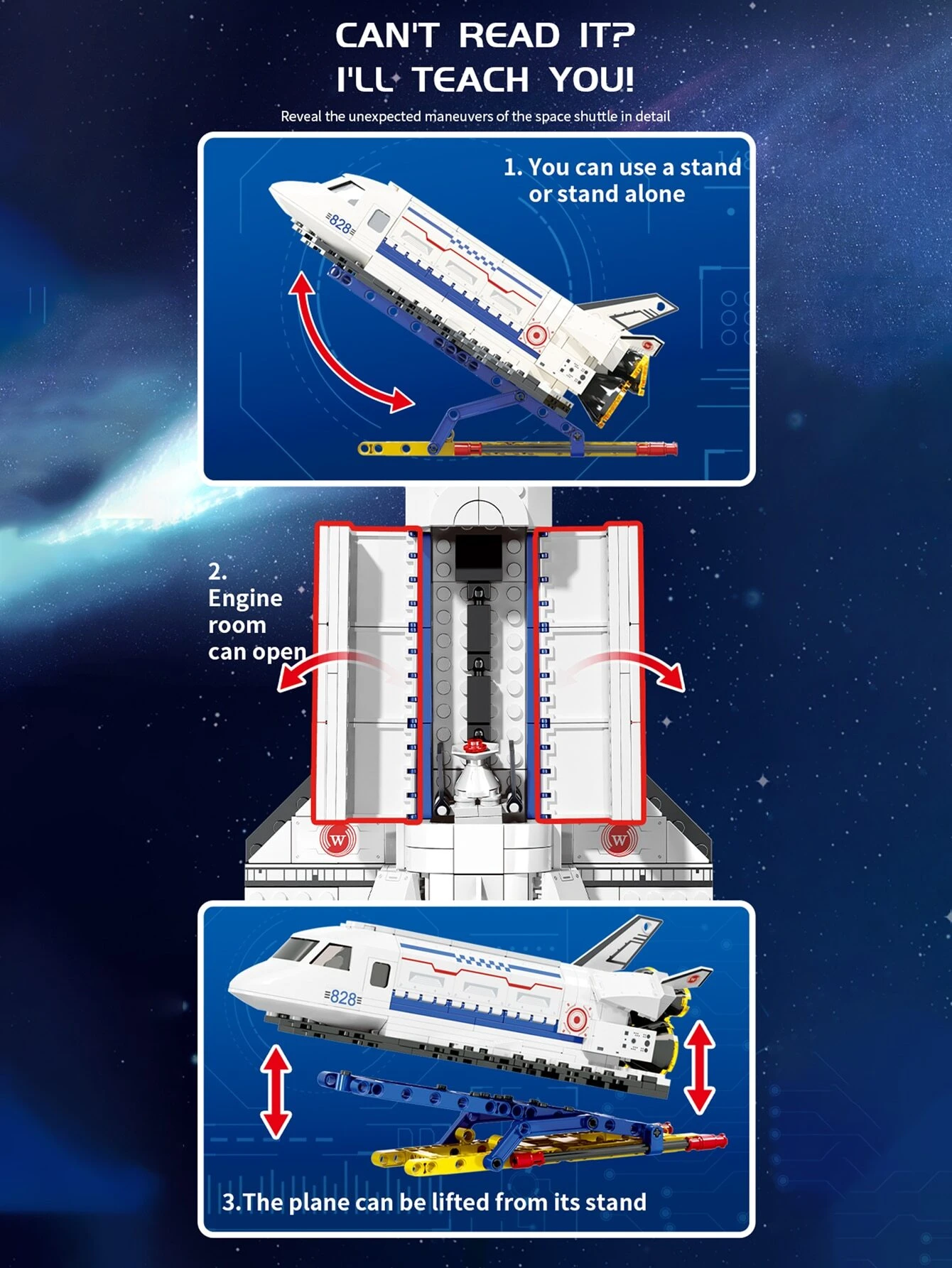 CAN'T READ IT?
I'LL TEACH YOU!

Reveal the unexpected maneuvers of the space shuttle in detail

1. You can use a stand or stand alone

828

2. Engine room can open

W

W

828

3.The plane can be lifted from its stand