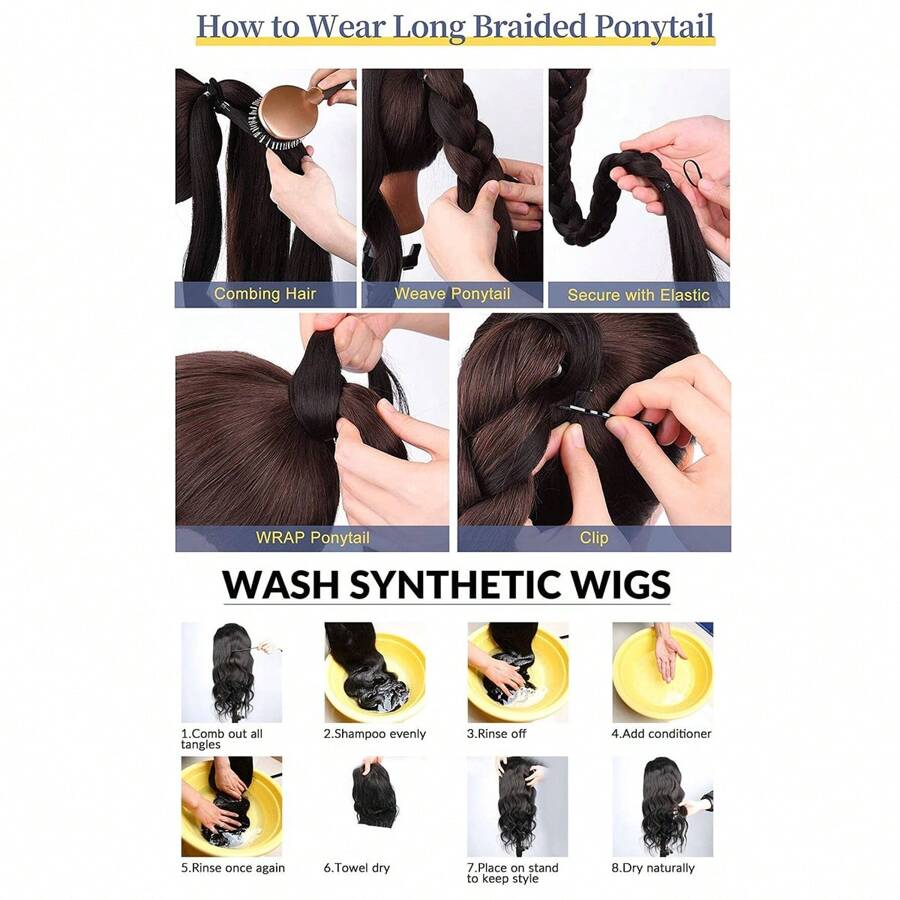 How to Wear Long Braided Ponytail

Combing Hair

Weave Ponytail

Secure with Elastic

WRAP Ponytail

Clip

WASH SYNTHETIC WIGS

1.Comb out all tangles

2.Shampoo evenly

3.Rinse off

4.Add conditioner

5.Rinse once again

6.Towel dry

7.Place on stand to keep style

8.Dry naturally